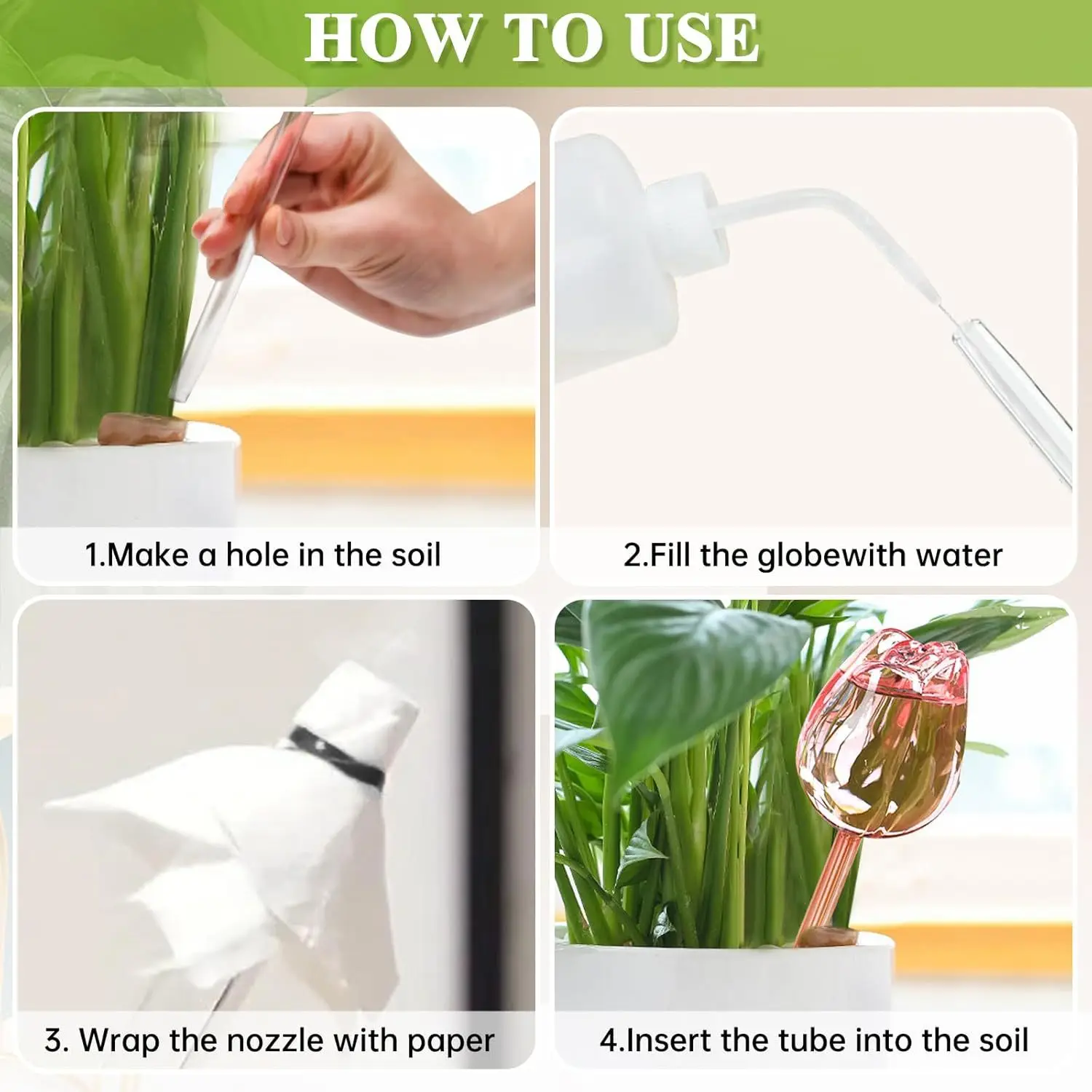 HOW TO USE

1.Make a hole in the soil

2.Fill the globewith water

3. Wrap the nozzle with paper

4.Insert the tube into the soil