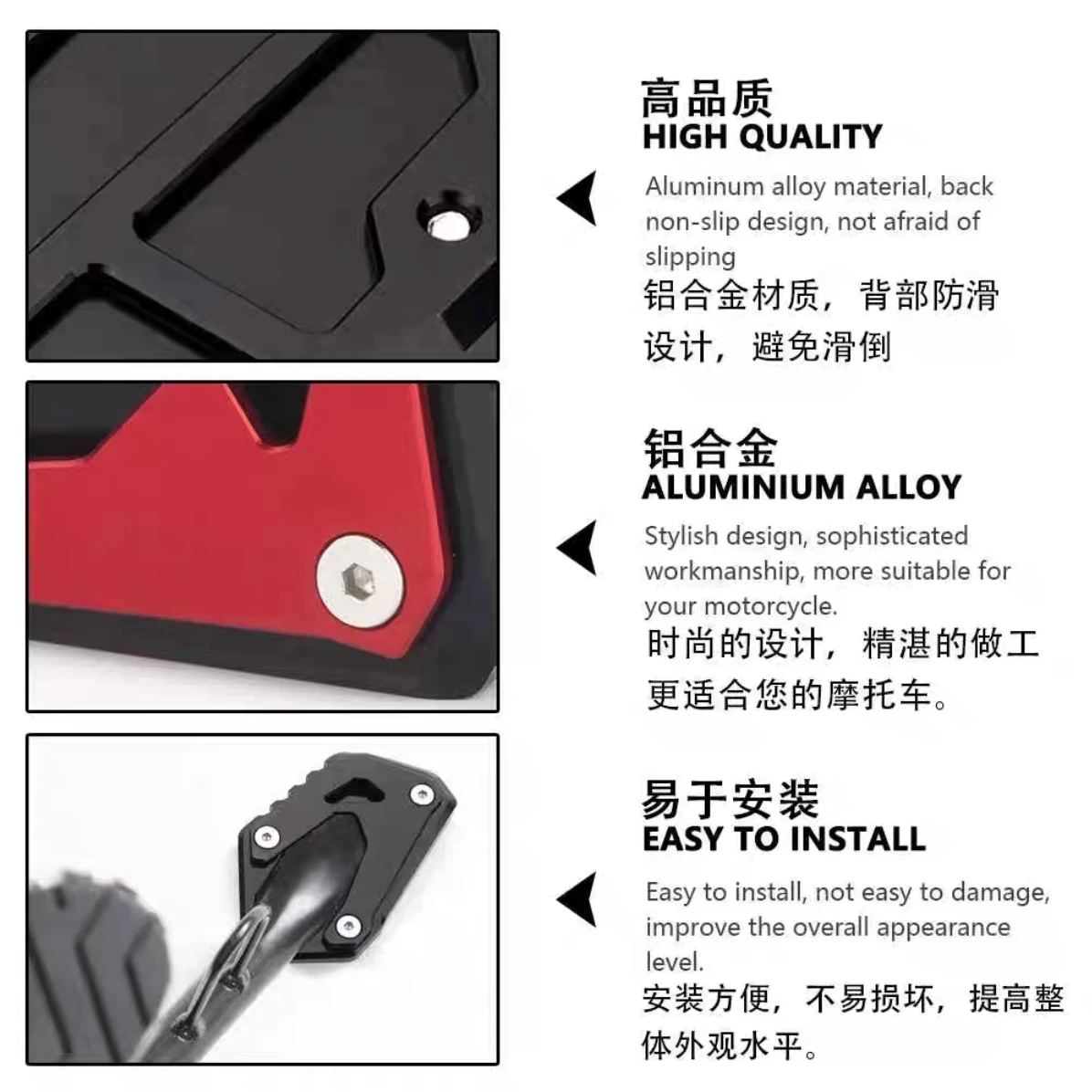 高品质
HIGH QUALITY

Aluminum alloy material, back non-slip design, not afraid of slipping

铝合金材质，背部防滑设计，避免滑倒

铝合金
ALUMINIUM ALLOY

Stylish design, sophisticated workmanship, more suitable for your motorcycle.

时尚的设计，精湛的做工更适合您的摩托车。

易于安装
EASY TO INSTALL

Easy to install, not easy to damage, improve the overall appearance level.

安装方便，不易损坏，提高整体外观水平。