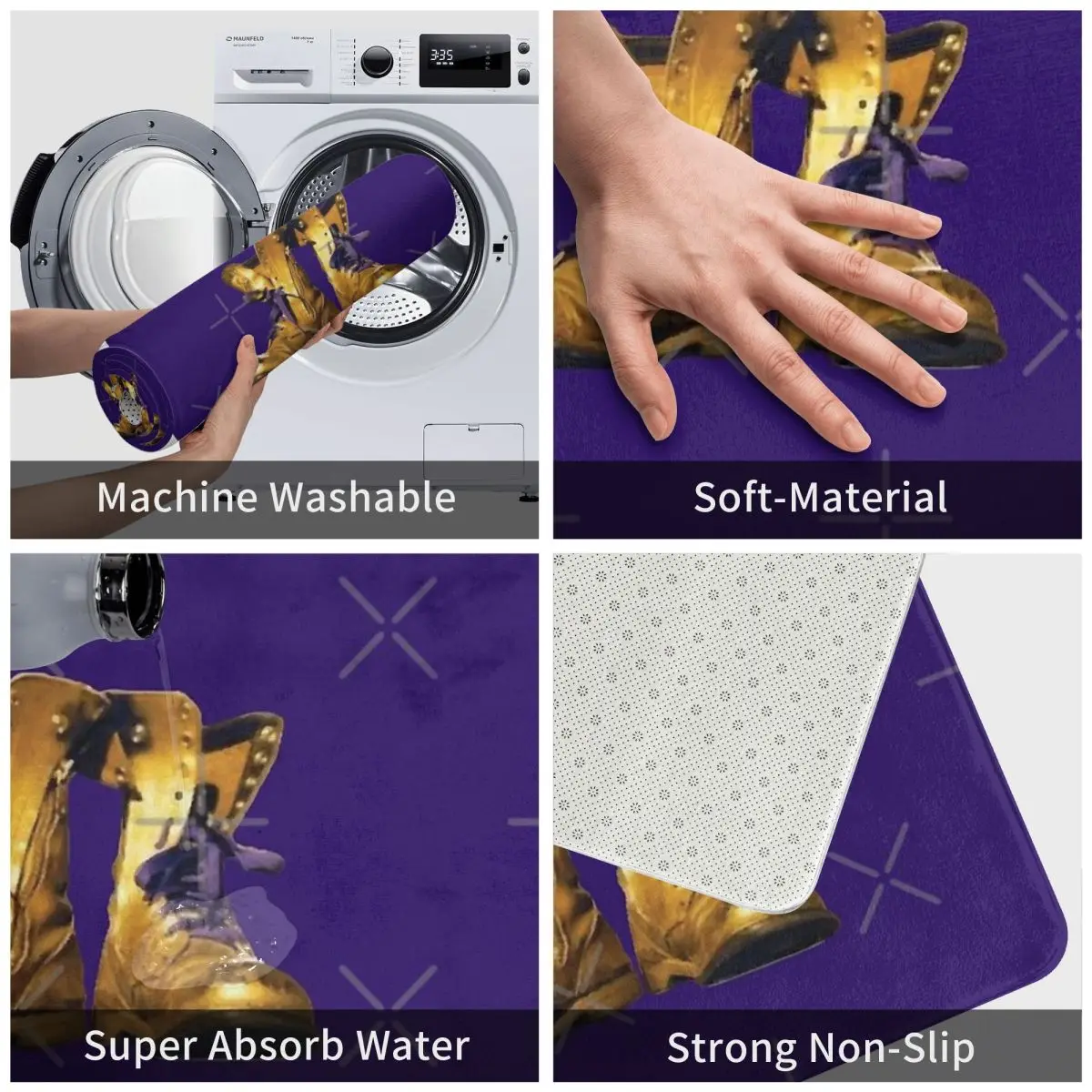 MAUNFELD

3:35

Machine Washable

Soft-Material

Super Absorb Water

Strong Non-Slip