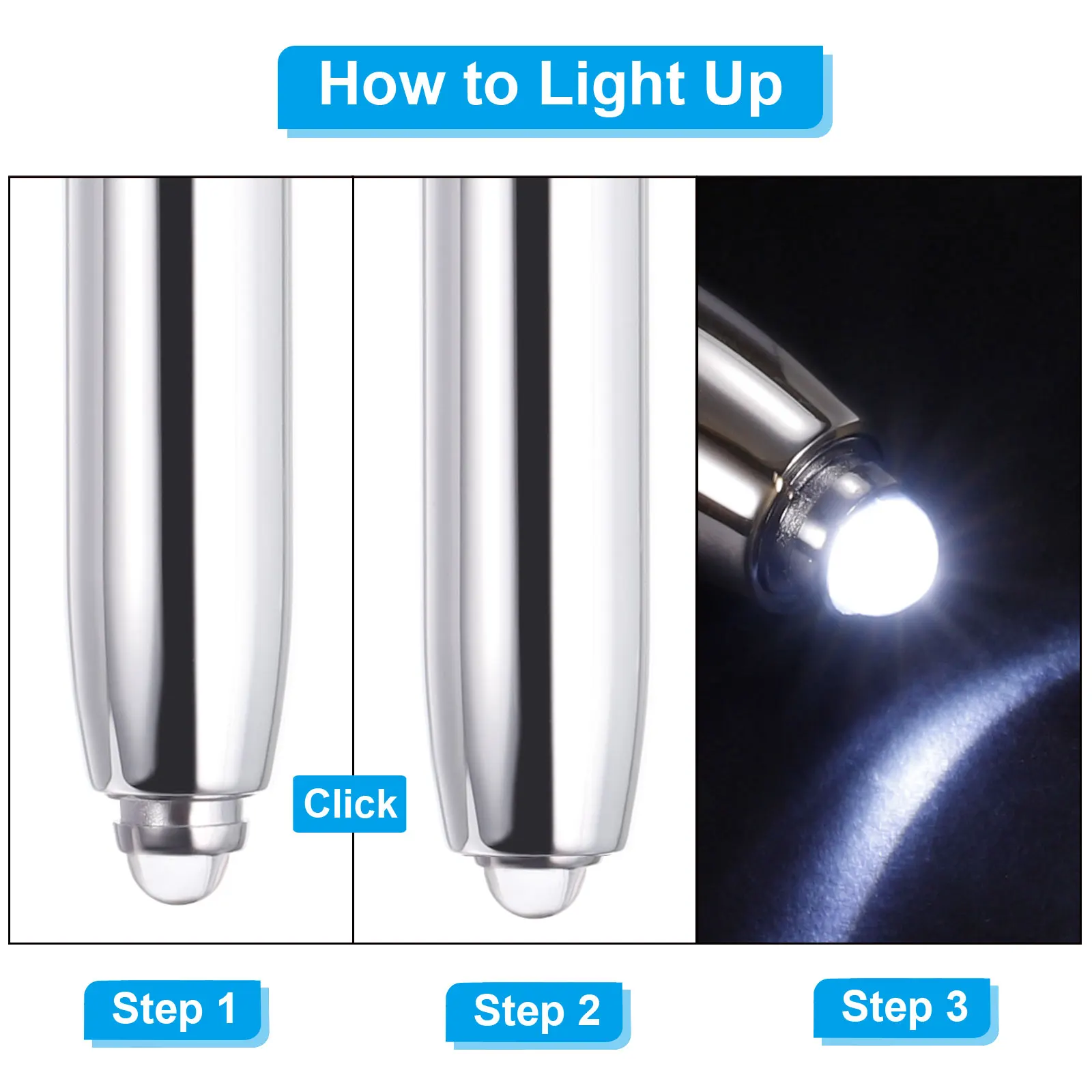 How to Light Up

Click

Step 1

Step 2

Step 3