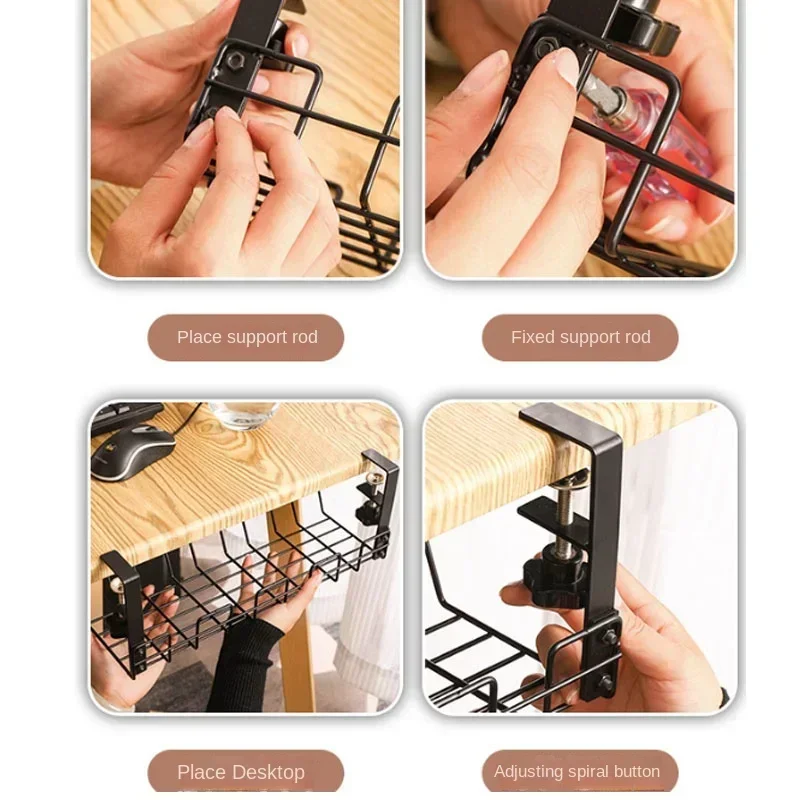 Place support rod

Fixed support rod

Place Desktop

Adjusting spiral button