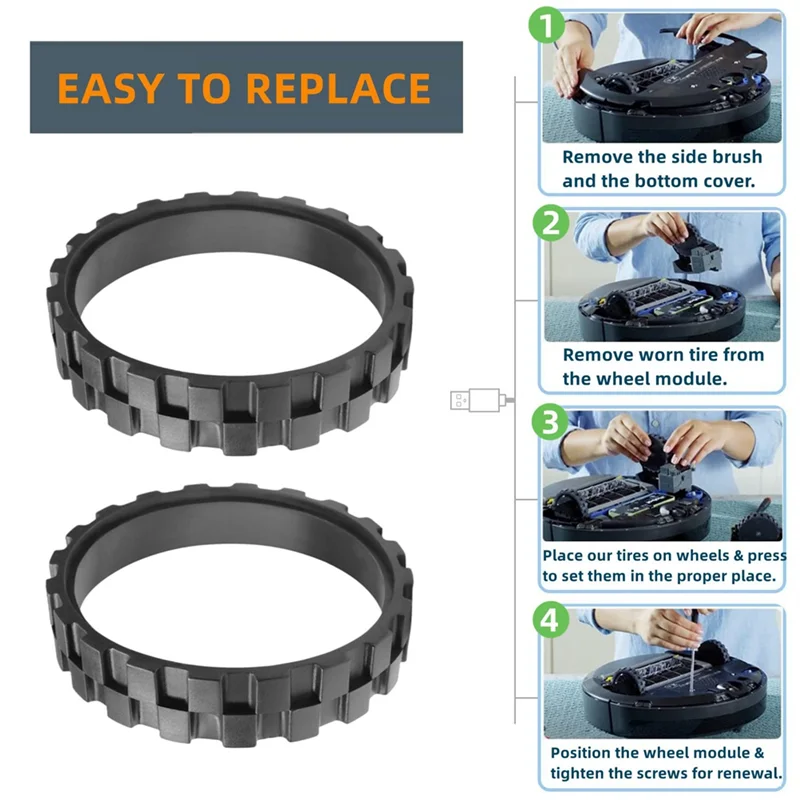 EASY TO REPLACE

1
Remove the side brush and the bottom cover.

2
Remove worn tire from the wheel module.

3
Place our tires on wheels & press to set them in the proper place.

4
Position the wheel module & tighten the screws for renewal.