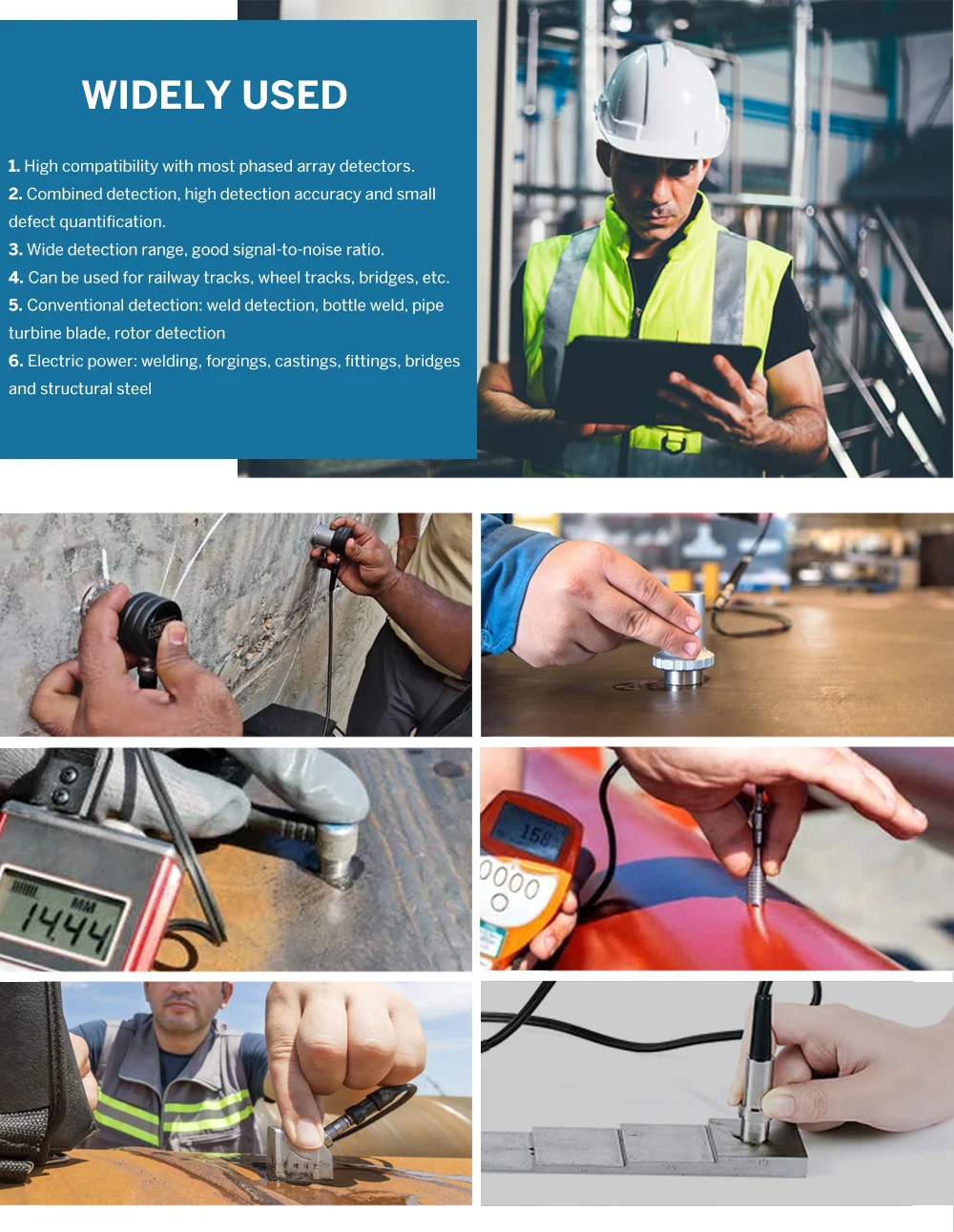 WIDELY USED

1. High compatibility with most phased array detectors.
2. Combined detection, high detection accuracy and small defect quantification.
3. Wide detection range, good signal-to-noise ratio.
4. Can be used for railway tracks, wheel tracks, bridges, etc.
5. Conventional detection: weld detection, bottle weld, pipe turbine blade, rotor detection
6. Electric power: welding, forgings, castings, fittings, bridges and structural steel

MM
14.44

158