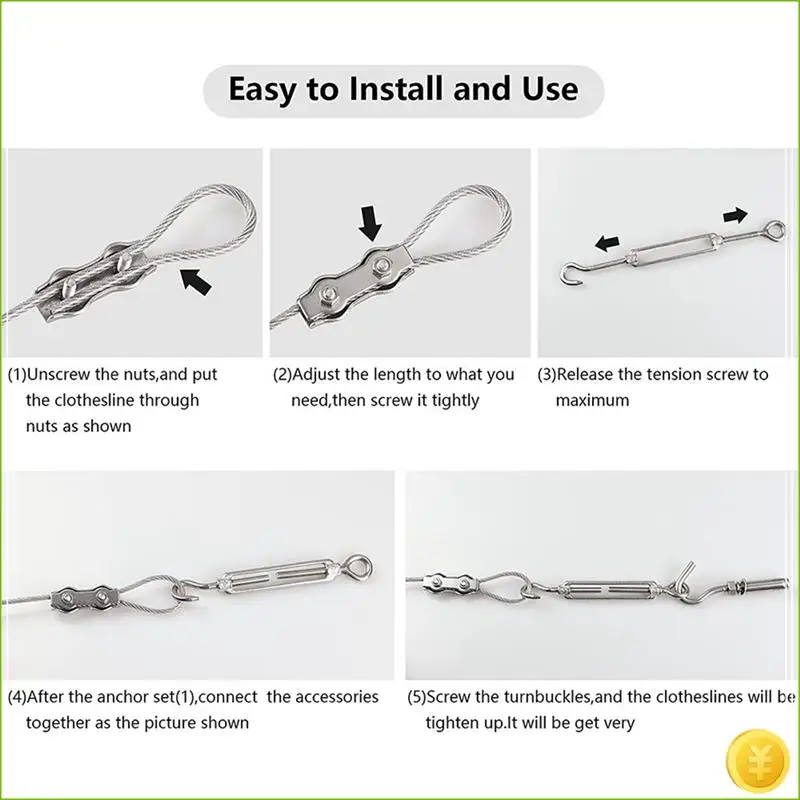 Easy to Install and Use

(1)Unscrew the nuts,and put the clothesline through nuts as shown

(2)Adjust the length to what you need,then screw it tightly

(3)Release the tension screw to maximum

(4)After the anchor set(1),connect the accessories together as the picture shown

(5)Screw the turnbuckles,and the clotheslines will be tighten up.It will be get very

¥