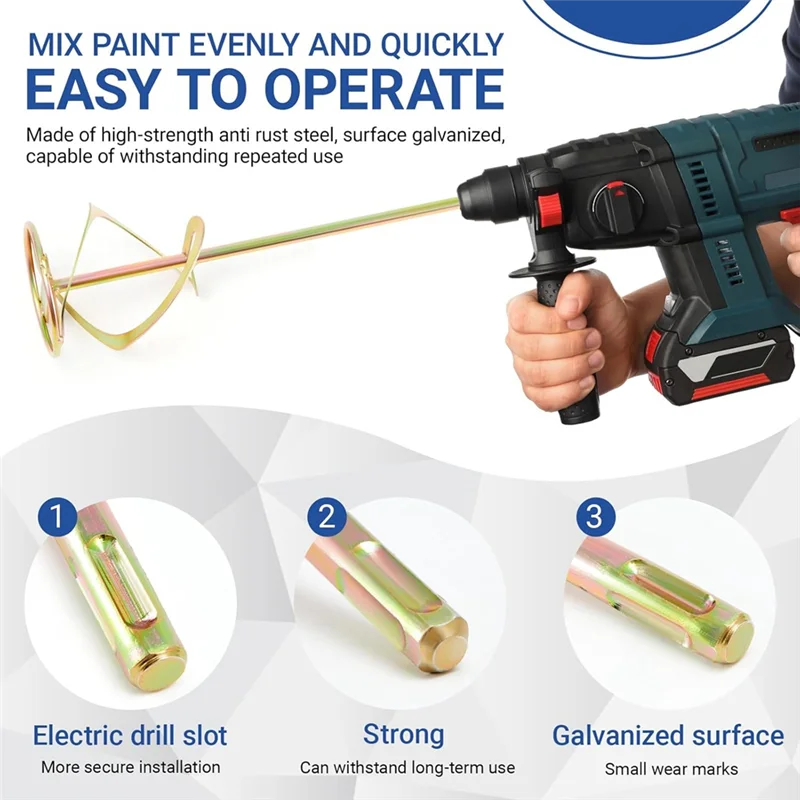 MIX PAINT EVENLY AND QUICKLY
EASY TO OPERATE

Made of high-strength anti rust steel, surface galvanized, capable of withstanding repeated use

1
Electric drill slot
More secure installation

2
Strong
Can withstand long-term use

3
Galvanized surface
Small wear marks