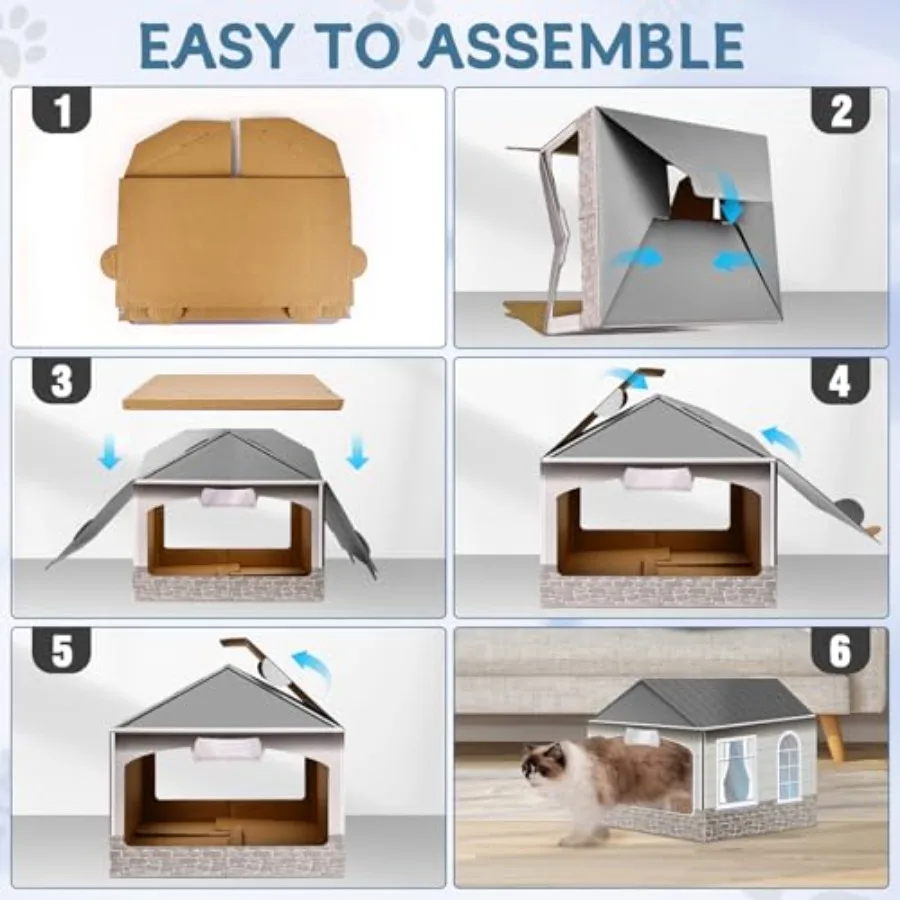 EASY TO ASSEMBLE

1

2

3

4

5

6