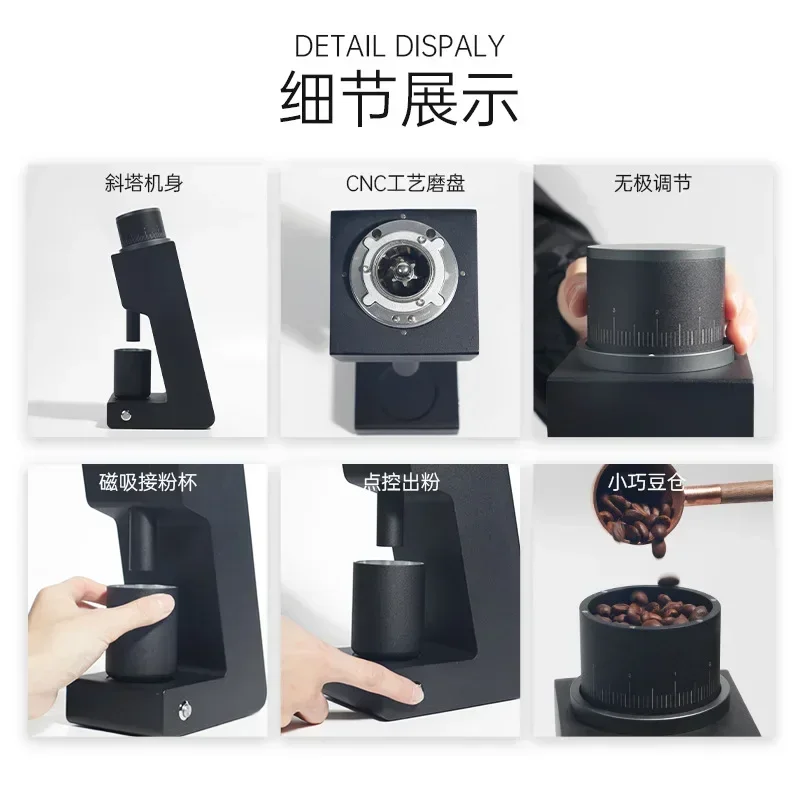 DETAIL DISPALY
细节展示

斜塔机身

CNC工艺磨盘

无极调节

磁吸接粉杯

点控出粉

小巧豆仓