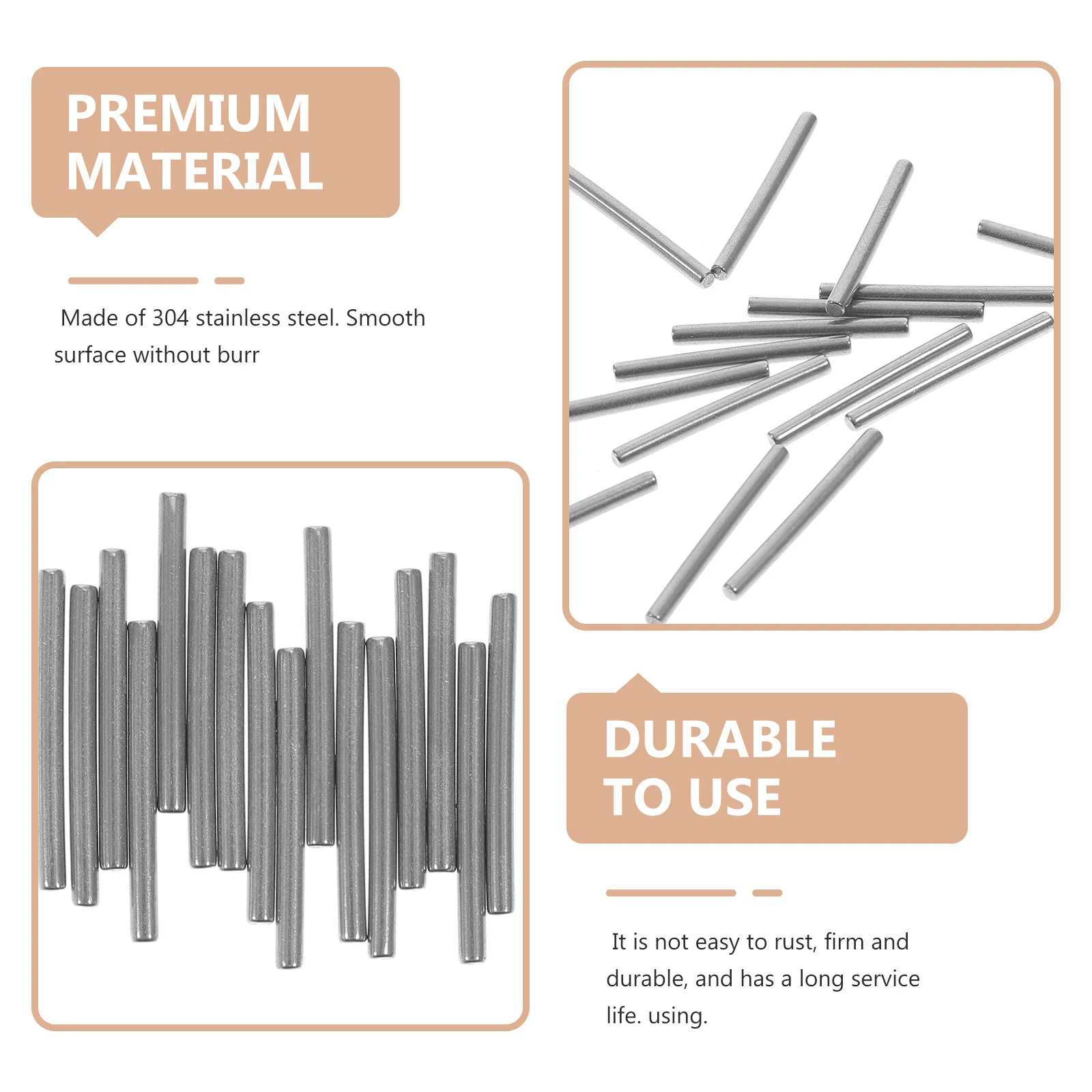 PREMIUM MATERIAL

Made of 304 stainless steel. Smooth surface without burr

DURABLE TO USE

It is not easy to rust, firm and durable, and has a long service life. using.