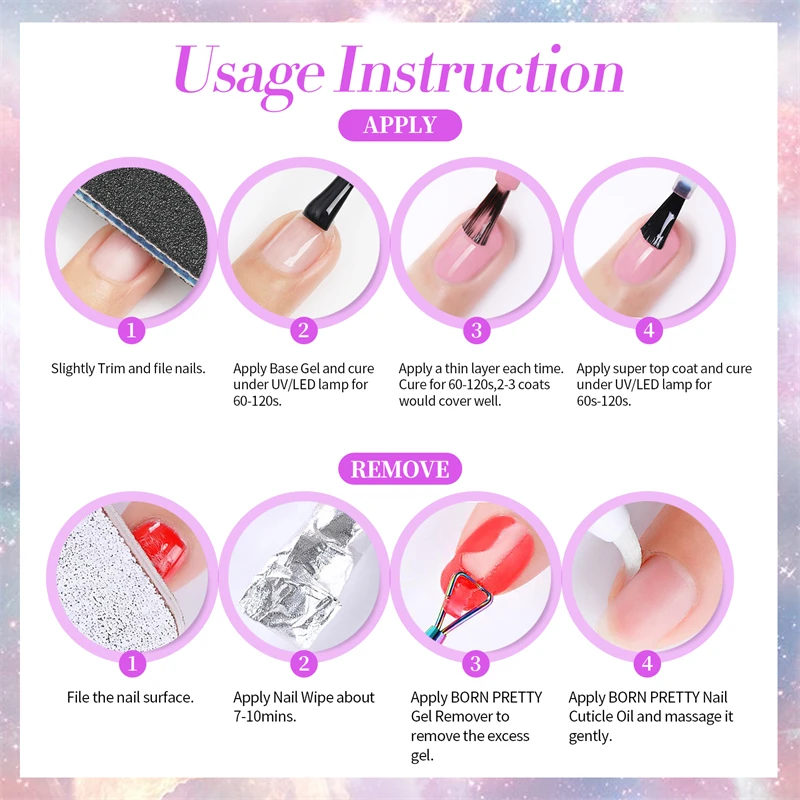 Usage Instruction

APPLY

1
Slightly Trim and file nails.

2
Apply Base Gel and cure under UV/LED lamp for 60-120s.

3
Apply a thin layer each time. Cure for 60-120s,2-3 coats would cover well.

4
Apply super top coat and cure under UV/LED lamp for 60s-120s.

REMOVE

1
File the nail surface.

2
Apply Nail Wipe about 7-10mins.

3
Apply BORN PRETTY Gel Remover to remove the excess gel.

4
Apply BORN PRETTY Nail Cuticle Oil and massage it gently.