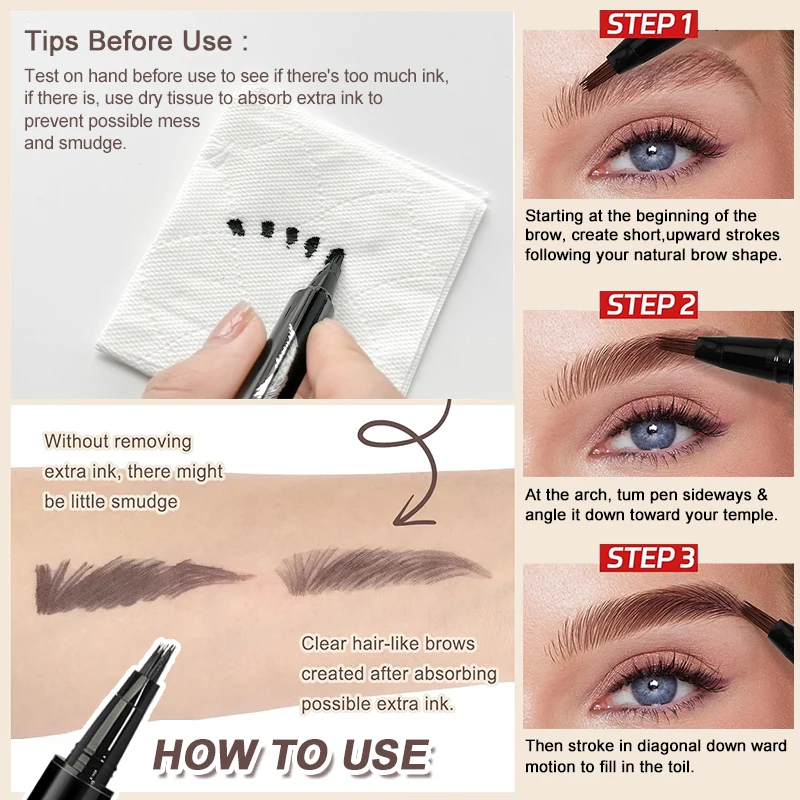 Tips Before Use :

Test on hand before use to see if there's too much ink, if there is, use dry tissue to absorb extra ink to prevent possible mess and smudge.

Without removing extra ink, there might be little smudge

Clear hair-like brows created after absorbing possible extra ink.

HOW TO USE

STEP 1

Starting at the beginning of the brow, create short,upward strokes following your natural brow shape.

STEP 2

At the arch, tum pen sideways & angle it down toward your temple.

STEP 3

Then stroke in diagonal down ward motion to fill in the toil.