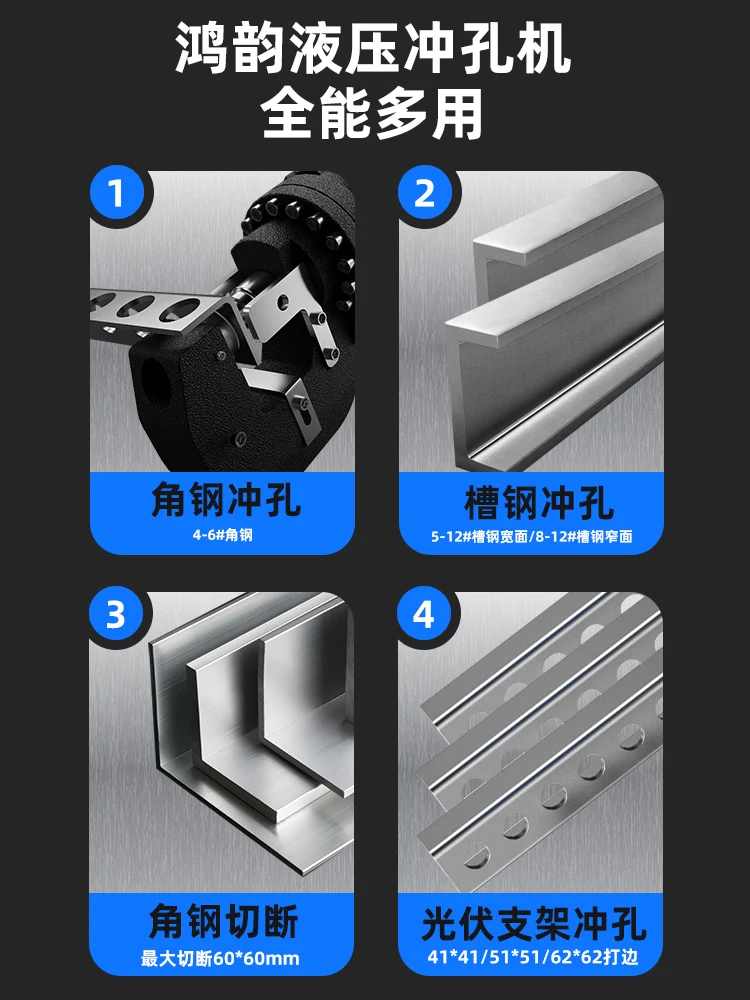 鸿韵液压冲孔机
全能多用

1
角钢冲孔
4-6#角钢

2
槽钢冲孔
5-12#槽钢宽面/8-12#槽钢窄面

3
角钢切断
最大切断60*60mm

4
光伏支架冲孔
41*41/51*51/62*62打边