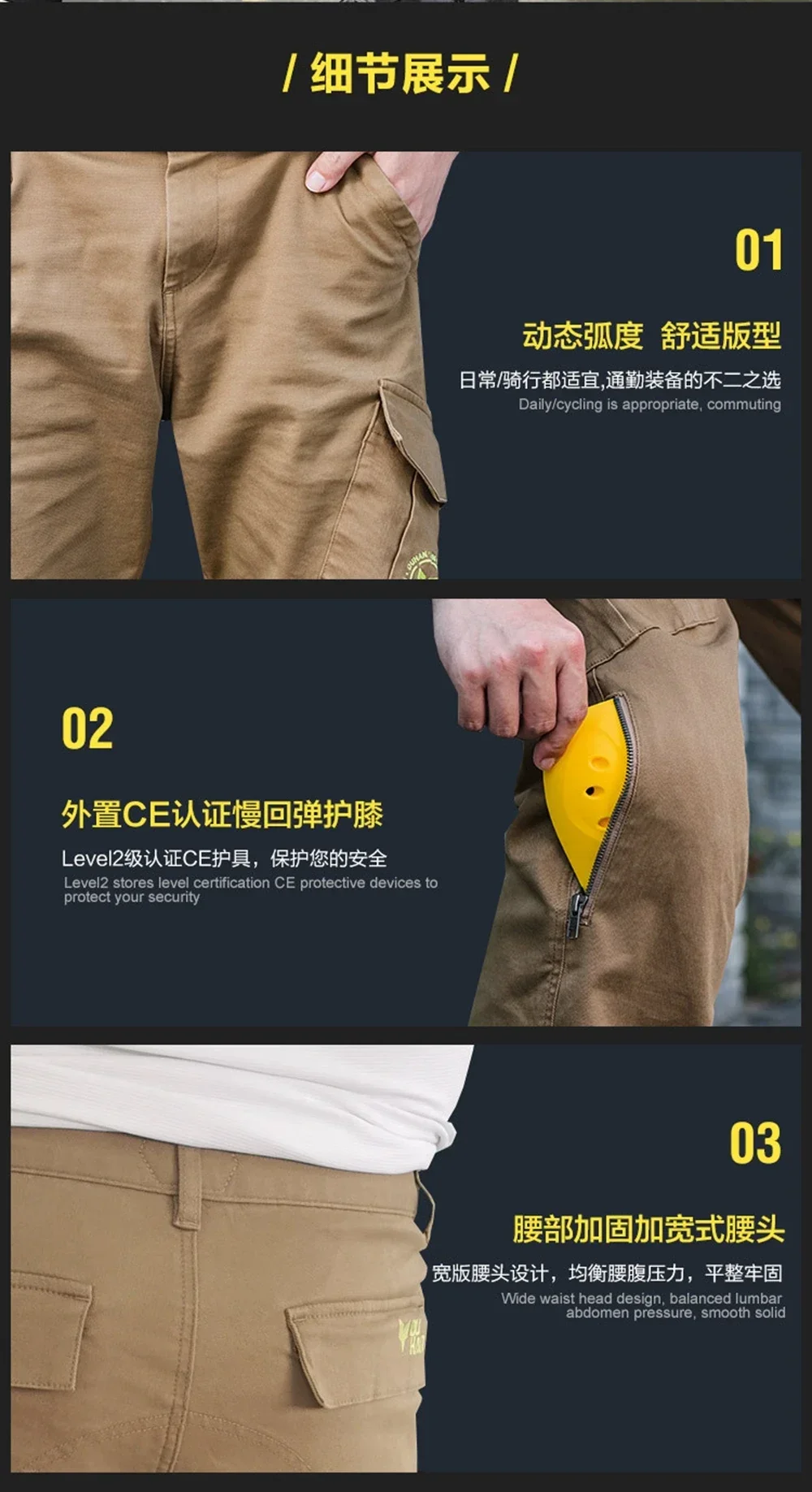 / 细节展示 /

01

动态弧度 舒适版型

日常/骑行都适宜,通勤装备的不二之选

Daily/cycling is appropriate, commuting

02

外置CE认证慢回弹护膝

Level2级认证CE护具，保护您的安全

Level2 stores level certification CE protective devices to protect your security

03

腰部加固加宽式腰头

宽版腰头设计，均衡腰腹压力，平整牢固

Wide waist head design, balanced lumbar abdomen pressure, smooth solid