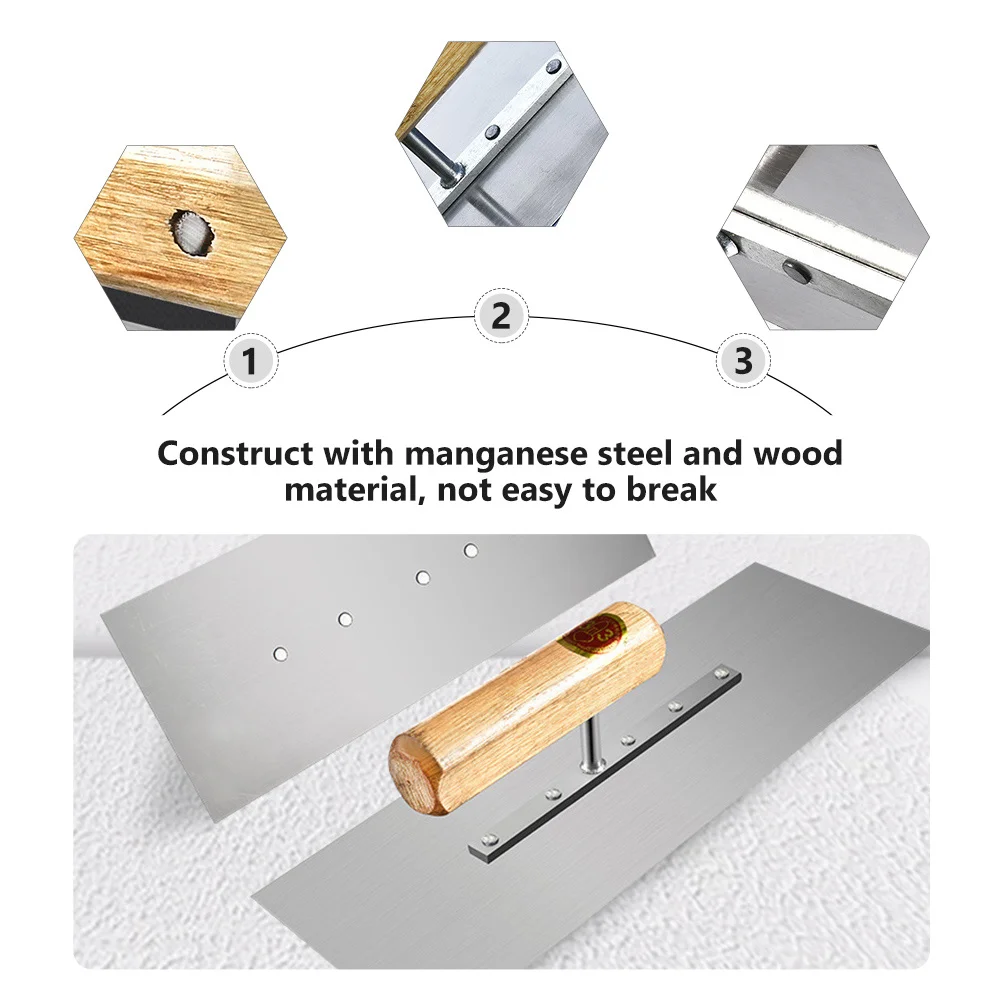 1
2
3

Construct with manganese steel and wood material, not easy to break