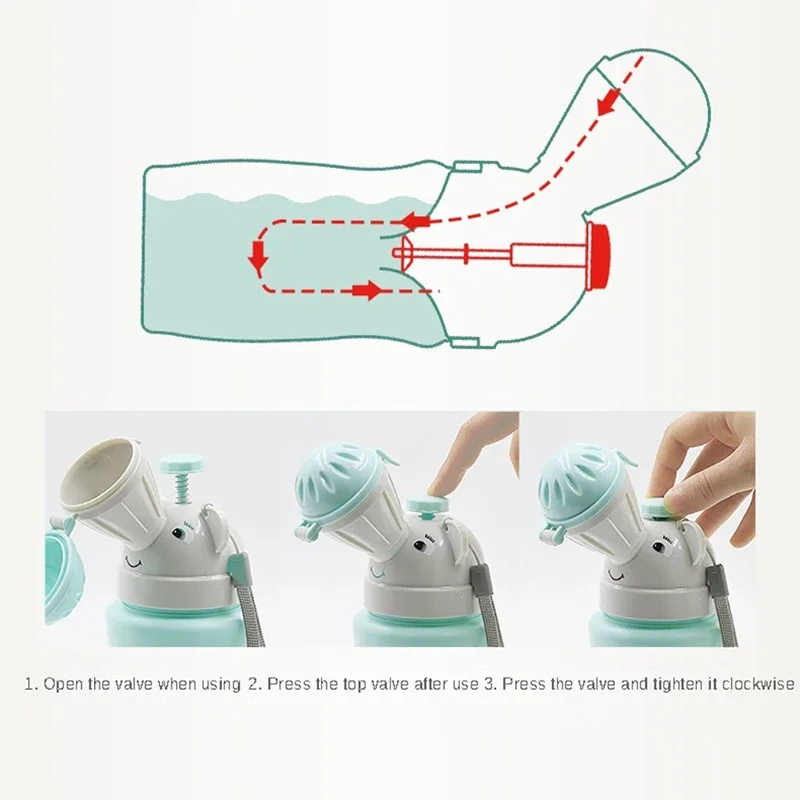 1. Open the valve when using 2. Press the top valve after use 3. Press the valve and tighten it clockwise