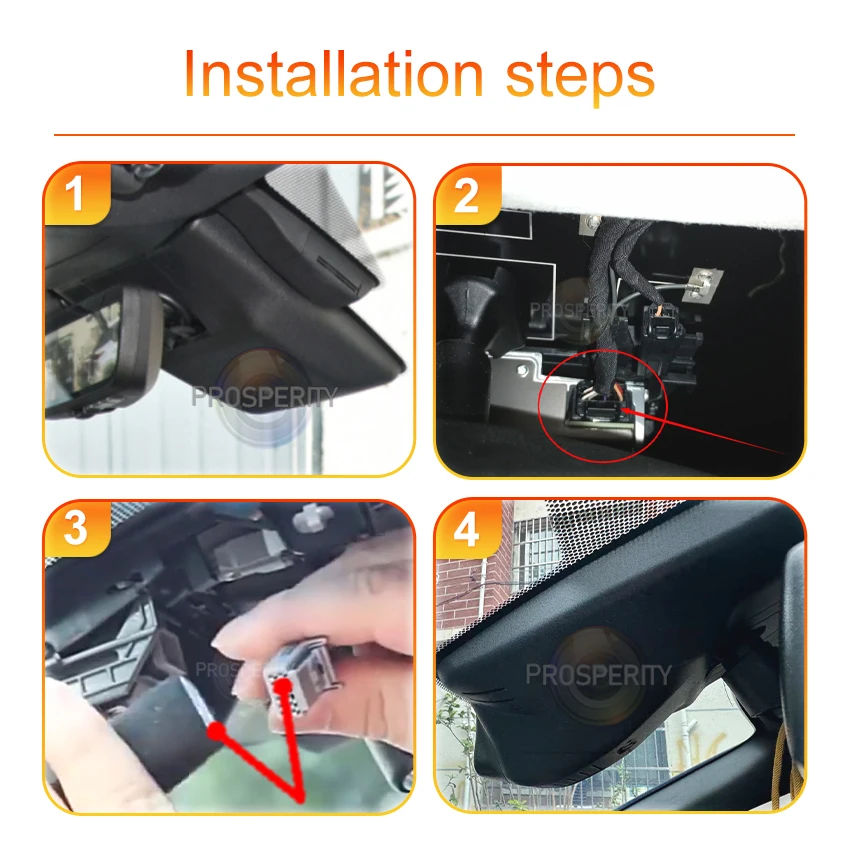 Installation steps

1

PROSPERITY

2

PROSPERITY

3

PROSPERITY

4

PROSPERITY