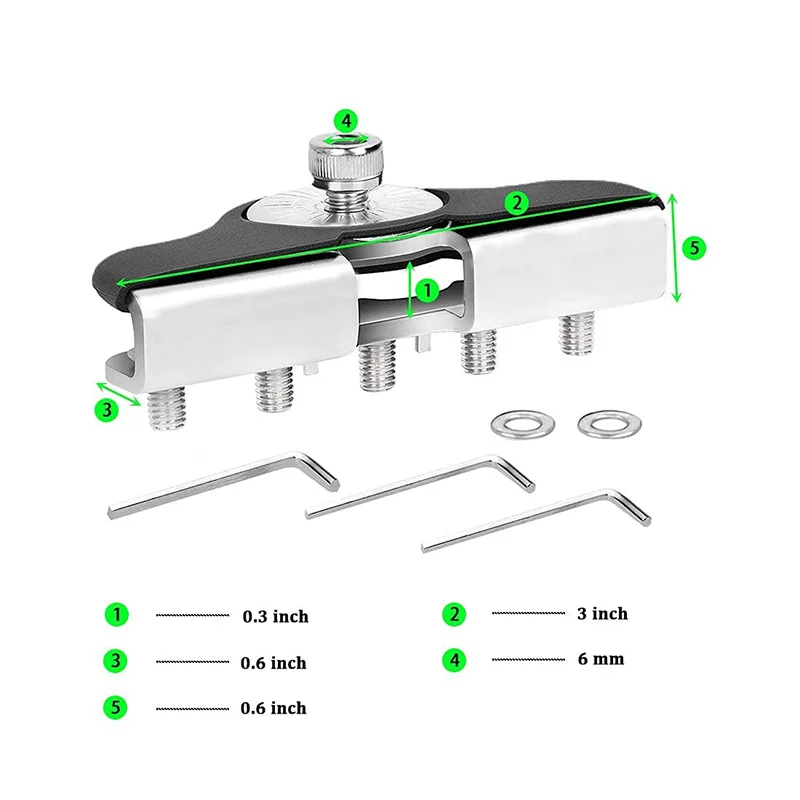 4

2

5

1

3

1 0.3 inch

2 3 inch

3 0.6 inch

4 6 mm

5 0.6 inch