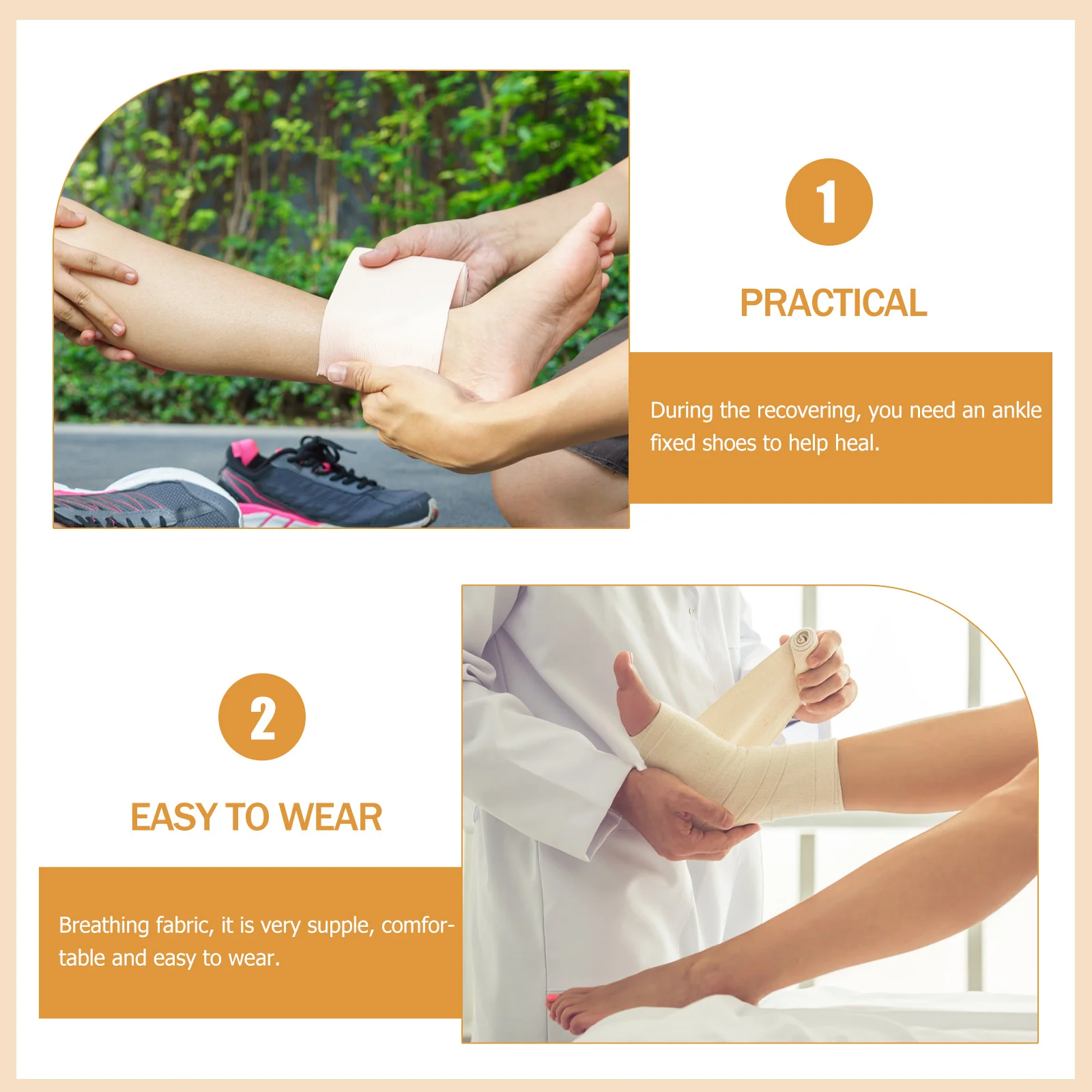 1

PRACTICAL

During the recovering, you need an ankle fixed shoes to help heal.

2

EASY TO WEAR

Breathing fabric, it is very supple, comfortable and easy to wear.