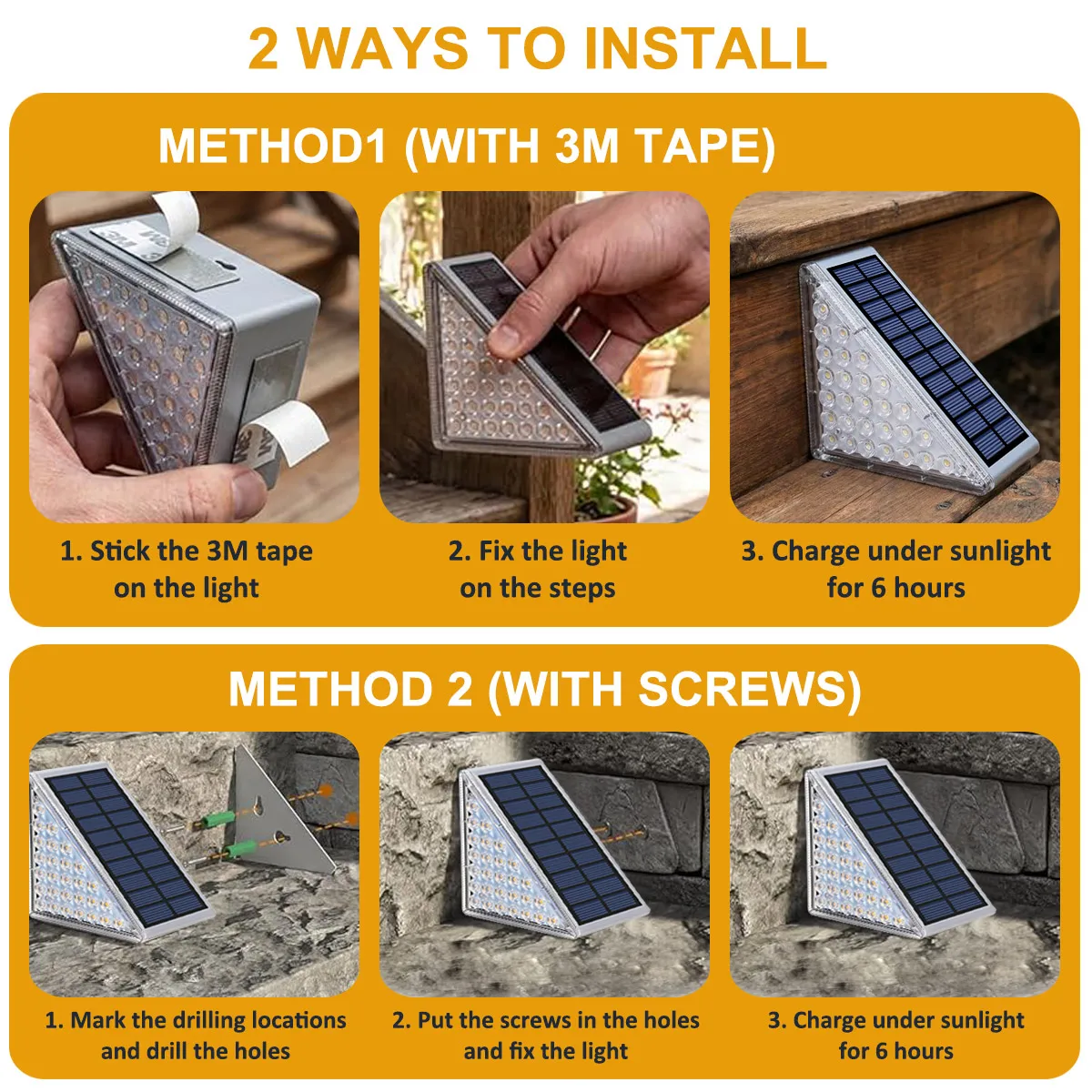 2 WAYS TO INSTALL

METHOD1 (WITH 3M TAPE)

1. Stick the 3M tape on the light

2. Fix the light on the steps

3. Charge under sunlight for 6 hours

METHOD 2 (WITH SCREWS)

1. Mark the drilling locations and drill the holes

2. Put the screws in the holes and fix the light

3. Charge under sunlight for 6 hours