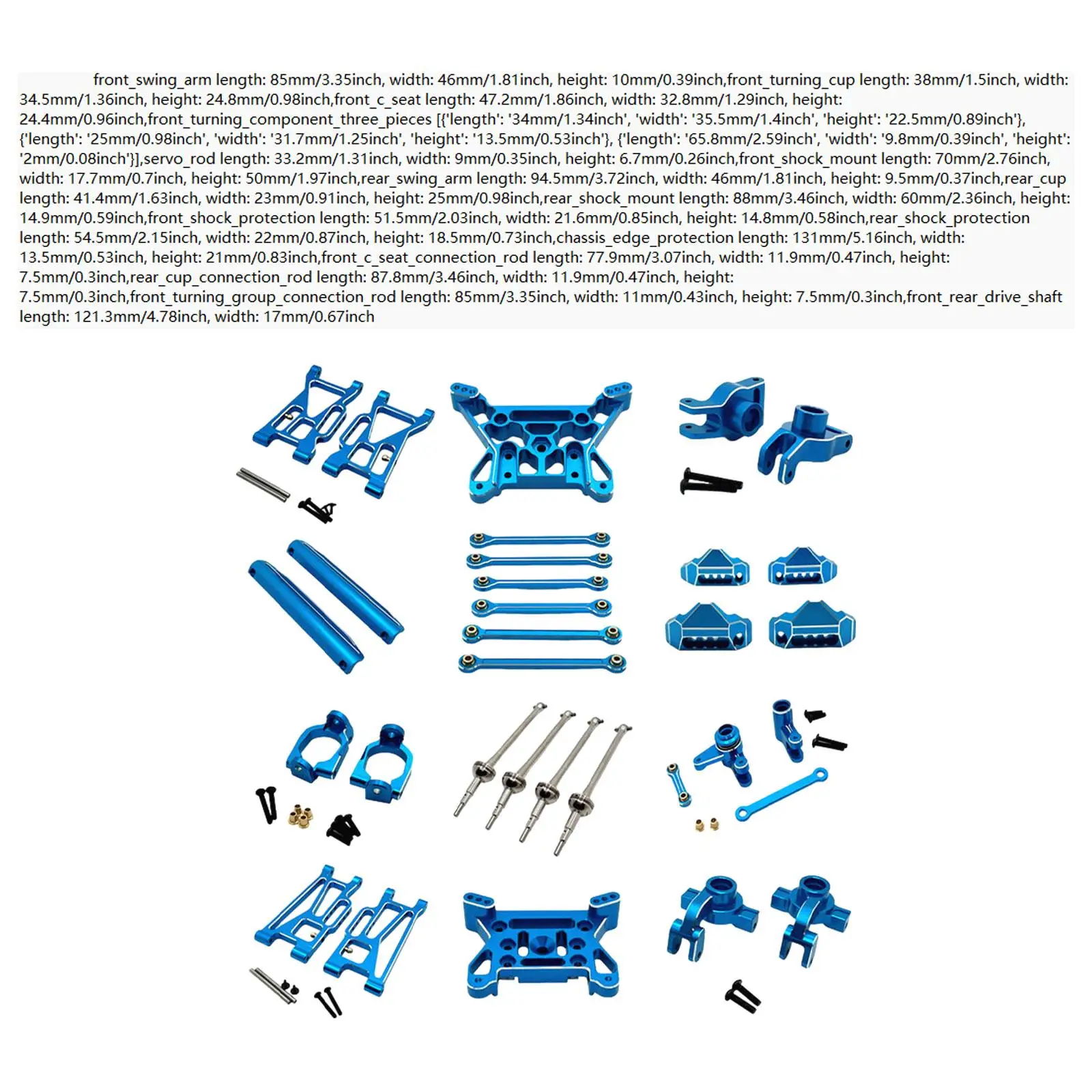 front_swing_arm length: 85mm/3.35inch, width: 46mm/1.81inch, height: 10mm/0.39inch,front_turning_cup length: 38mm/1.5inch, width: 34.5mm/1.36inch, height: 24.8mm/0.98inch,front_c_seat length: 47.2mm/1.86inch, width: 32.8mm/1.29inch, height: 24.4mm/0.96inch,front_turning_component_three_pieces [{'length': '34mm/1.34inch', 'width': '35.5mm/1.4inch', 'height': '22.5mm/0.89inch'}, {'length': '25mm/0.98inch', 'width': '31.7mm/1.25inch', 'height': '13.5mm/0.53inch'}, {'length': '65.8mm/2.59inch', 'width': '9.8mm/0.39inch', 'height': '2mm/0.08inch'}],servo_rod length: 33.2mm/1.31inch, width: 9mm/0.35inch, height: 6.7mm/0.26inch,front_shock_mount length: 70mm/2.76inch, width: 17.7mm/0.7inch, height: 50mm/1.97inch,rear_swing_arm length: 94.5mm/3.72inch, width: 46mm/1.81inch, height: 9.5mm/0.37inch,rear_cup length: 41.4mm/1.63inch, width: 23mm/0.91inch, height: 25mm/0.98inch,rear_shock_mount length: 88mm/3.46inch, width: 60mm/2.36inch, height: 14.9mm/0.59inch,front_shock_protection length: 51.5mm/2.03inch, width: 21.6mm/0.85inch, height: 14.8mm/0.58inch,rear_shock_protection length: 54.5mm/2.15inch, width: 22mm/0.87inch, height: 18.5mm/0.73inch,chassis_edge_protection length: 131mm/5.16inch, width: 13.5mm/0.53inch, height: 21mm/0.83inch,front_c_seat_connection_rod length: 77.9mm/3.07inch, width: 11.9mm/0.47inch, height: 7.5mm/0.3inch,rear_cup_connection_rod length: 87.8mm/3.46inch, width: 11.9mm/0.47inch, height: 7.5mm/0.3inch,front_turning_group_connection_rod length: 85mm/3.35inch, width: 11mm/0.43inch, height: 7.5mm/0.3inch,front_rear_drive_shaft length: 121.3mm/4.78inch, width: 17mm/0.67inch