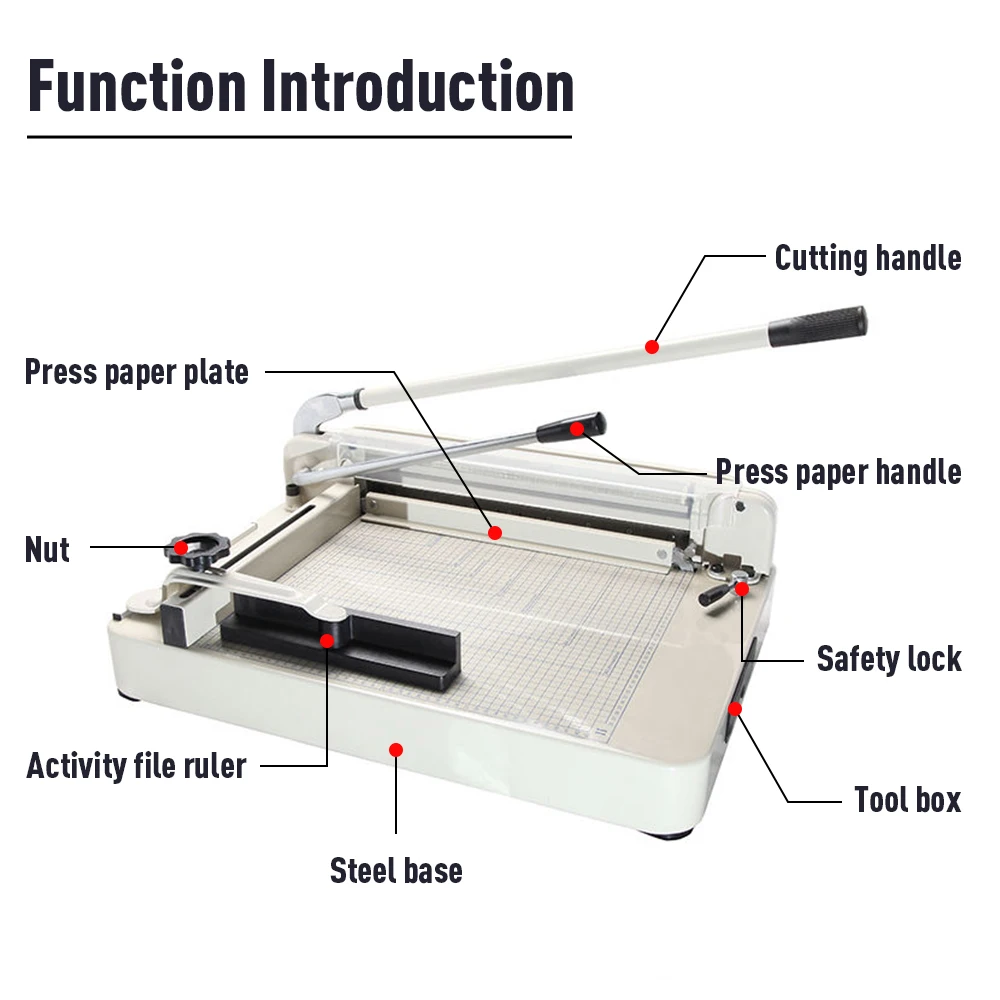 Function Introduction

Cutting handle

Press paper plate

Press paper handle

Nut

Safety lock

Activity file ruler

Tool box

Steel base