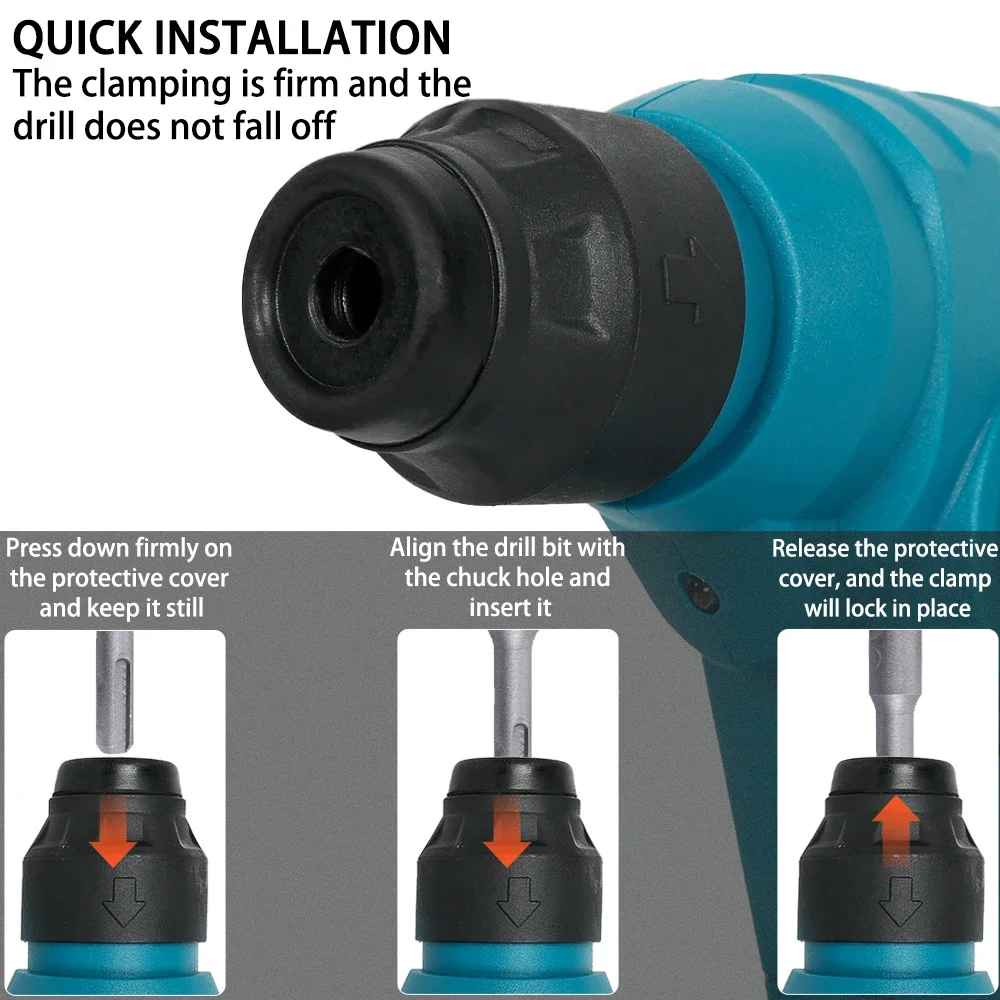 QUICK INSTALLATION
The clamping is firm and the drill does not fall off

Press down firmly on the protective cover and keep it still

Align the drill bit with the chuck hole and insert it

Release the protective cover, and the clamp will lock in place