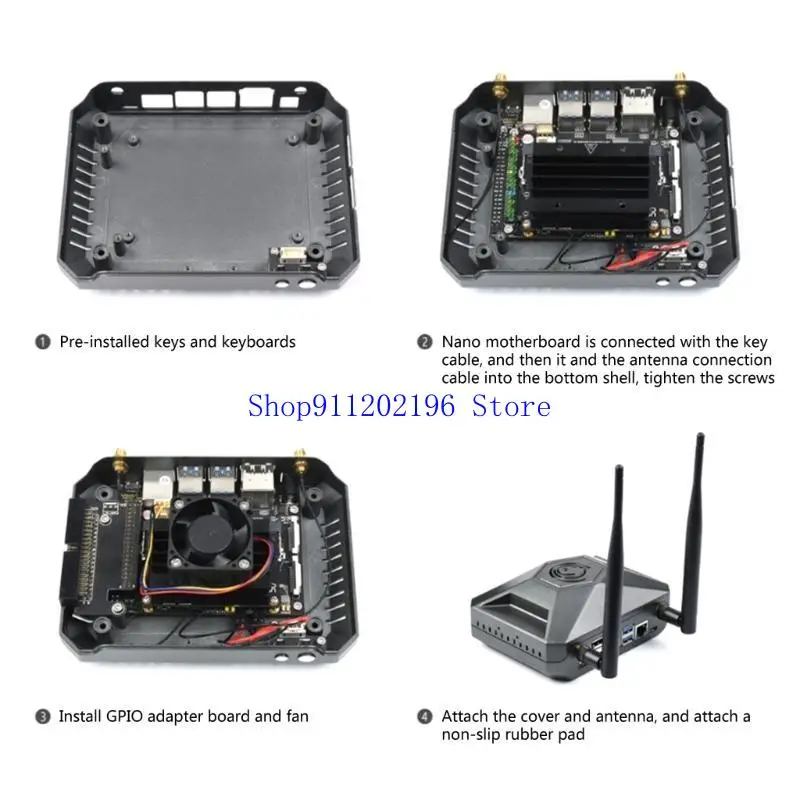 ❶ Pre-installed keys and keyboards

❷ Nano motherboard is connected with the key cable, and then it and the antenna connection cable into the bottom shell, tighten the screws

Shop911202196 Store

❸ Install GPIO adapter board and fan

❹ Attach the cover and antenna, and attach a non-slip rubber pad