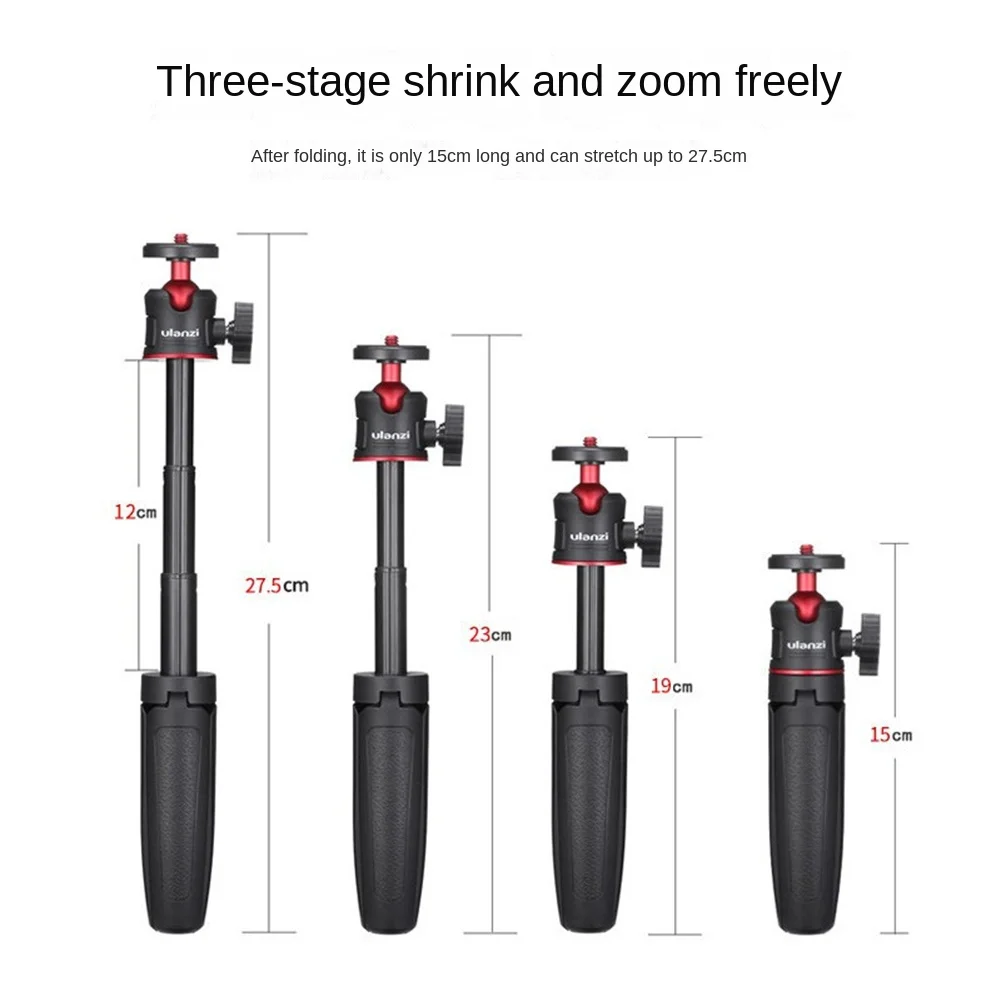 Three-stage shrink and zoom freely

After folding, it is only 15cm long and can stretch up to 27.5cm

ulanzi

12cm

27.5cm

ulanzi

23cm

ulanzi

19cm

ulanzi

15cm