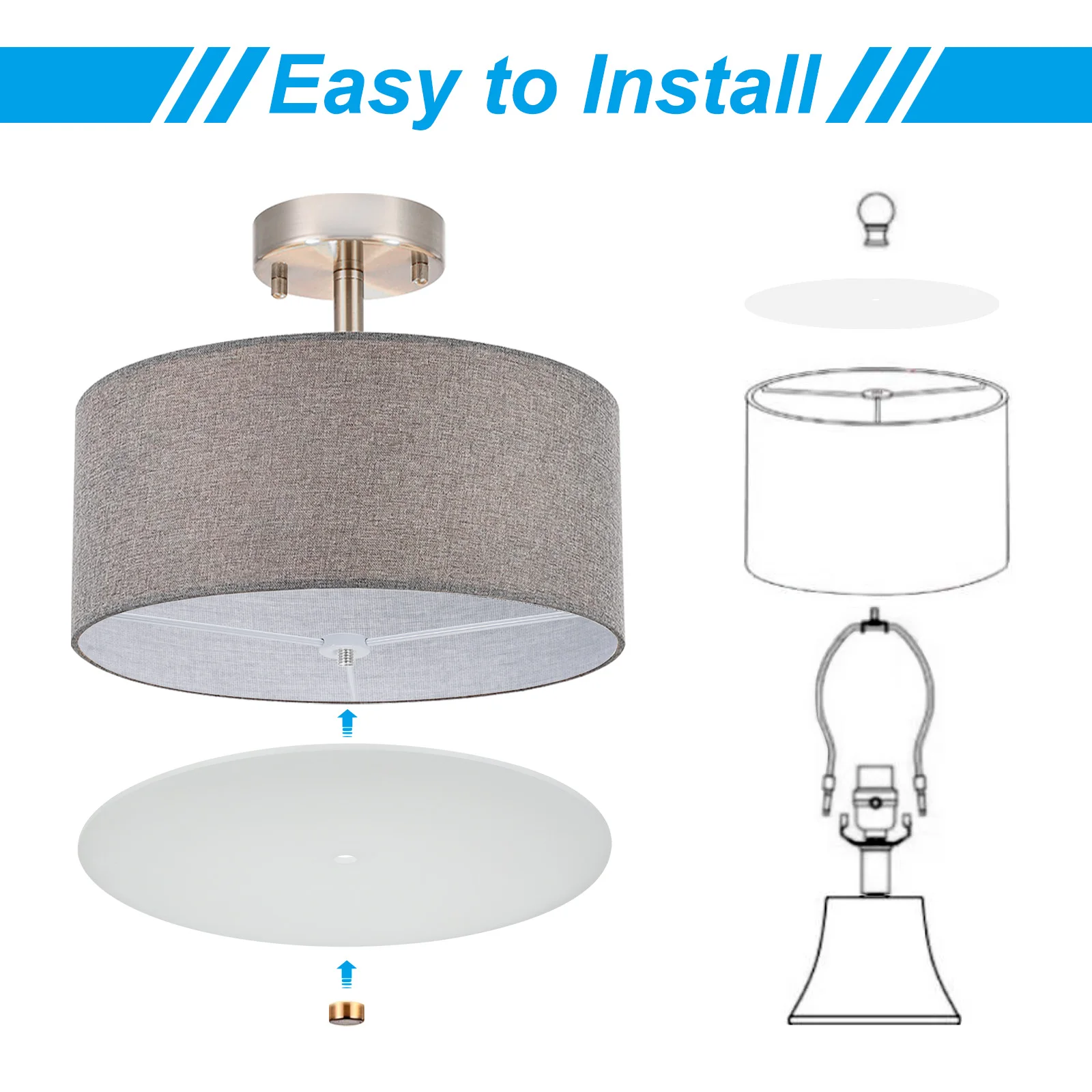 Easy to Install