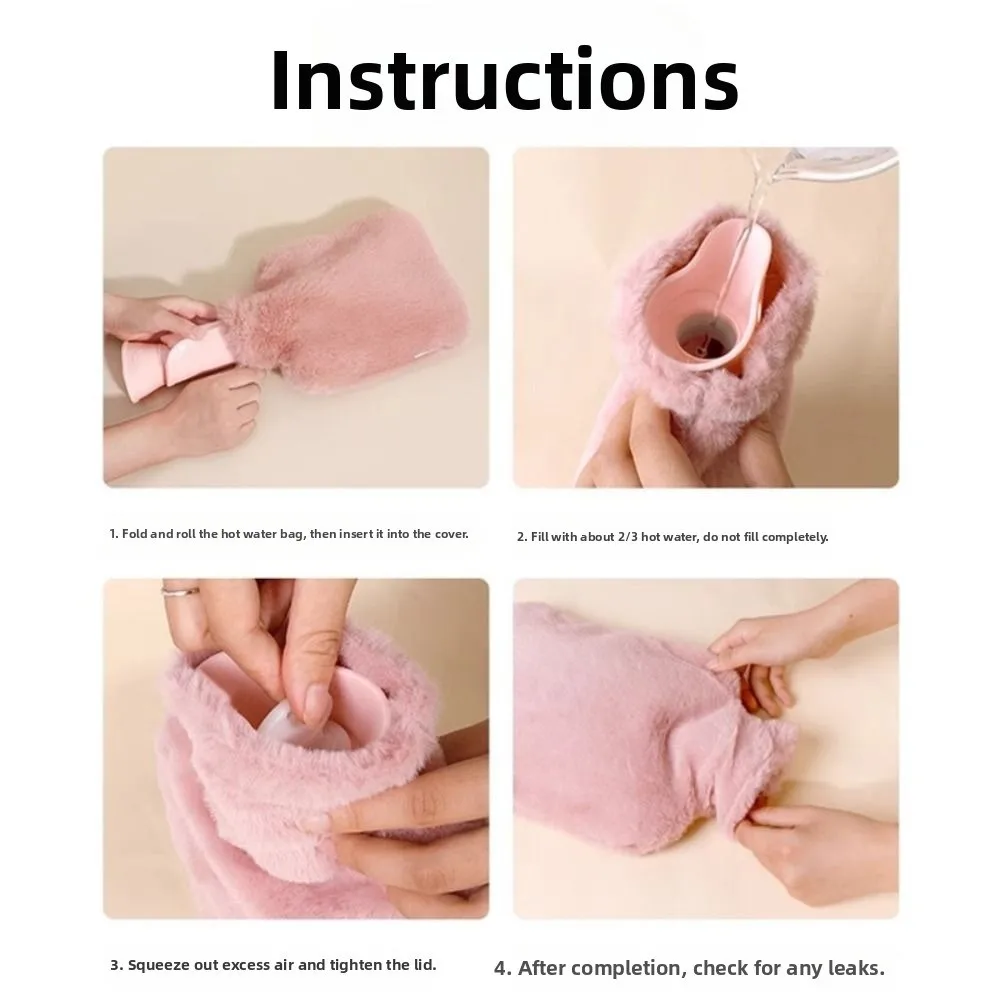 Instructions

1. Fold and roll the hot water bag, then insert it into the cover.

2. Fill with about 2/3 hot water, do not fill completely.

3. Squeeze out excess air and tighten the lid.

4. After completion, check for any leaks.