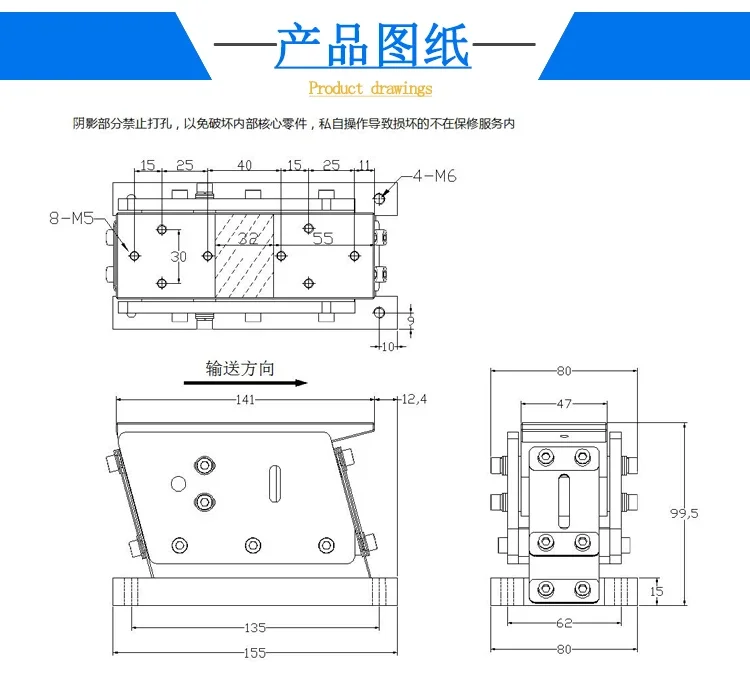 产品图纸
Product drawings

阴影部分禁止打孔，以免破坏内部核心零件，私自操作导致损坏的不在保修服务内

15 25 40 15 25 11
4-M6
8-M5
30
32
55
9
10

输送方向
141
12,4
135
155

80
47
99,5
15
62
80