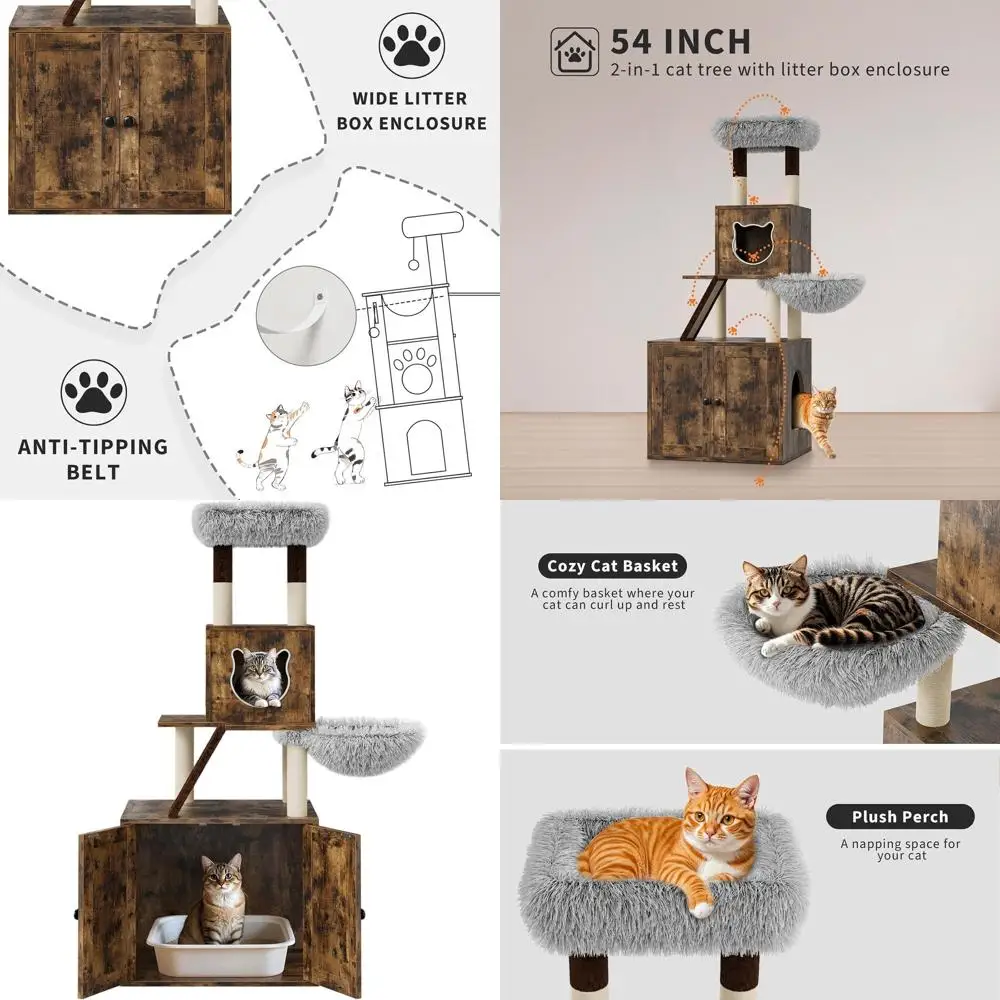 WIDE LITTER BOX ENCLOSURE

ANTI-TIPPING BELT

54 INCH
2-in-1 cat tree with litter box enclosure

Cozy Cat Basket
A comfy basket where your cat can curl up and rest

Plush Perch
A napping space for your cat