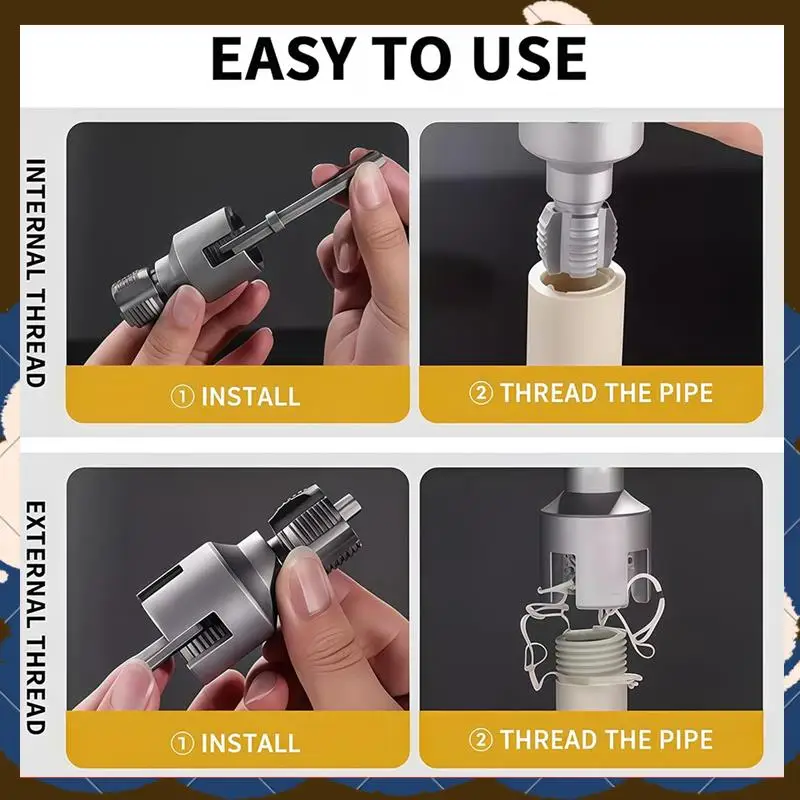 EASY TO USE

INTERNAL THREAD

① INSTALL

② THREAD THE PIPE

EXTERNAL THREAD

① INSTALL

② THREAD THE PIPE