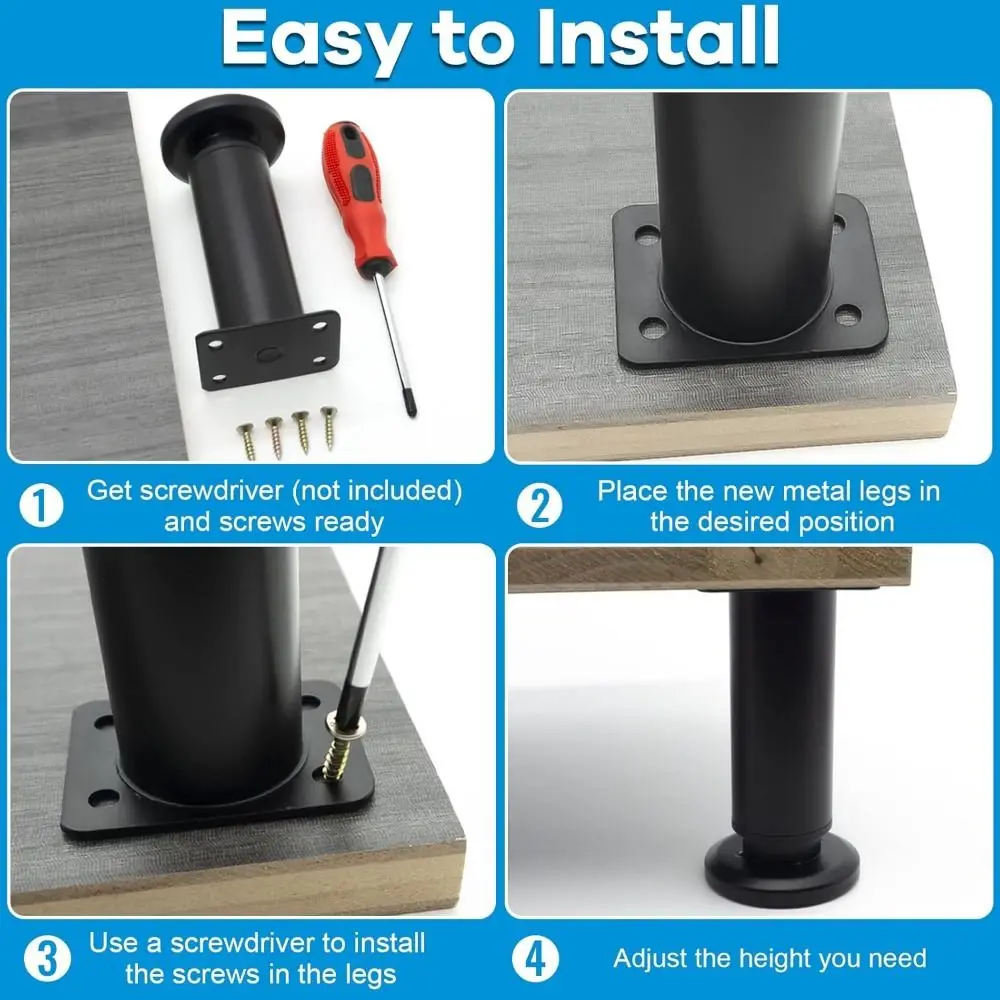 Easy to Install

1 Get screwdriver (not included) and screws ready

2 Place the new metal legs in the desired position

3 Use a screwdriver to install the screws in the legs

4 Adjust the height you need