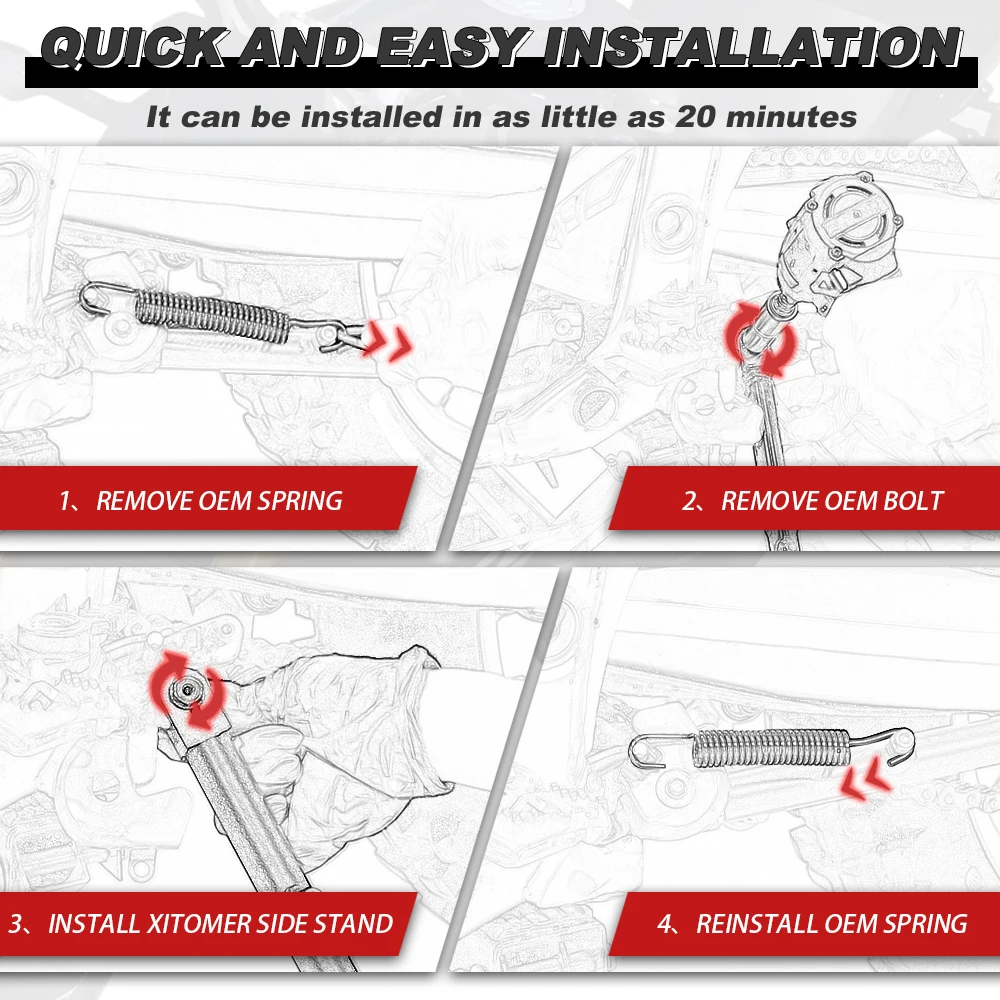 QUICK AND EASY INSTALLATION

It can be installed in as little as 20 minutes

1、REMOVE OEM SPRING

2、REMOVE OEM BOLT

3、INSTALL XITOMER SIDE STAND

4、REINSTALL OEM SPRING