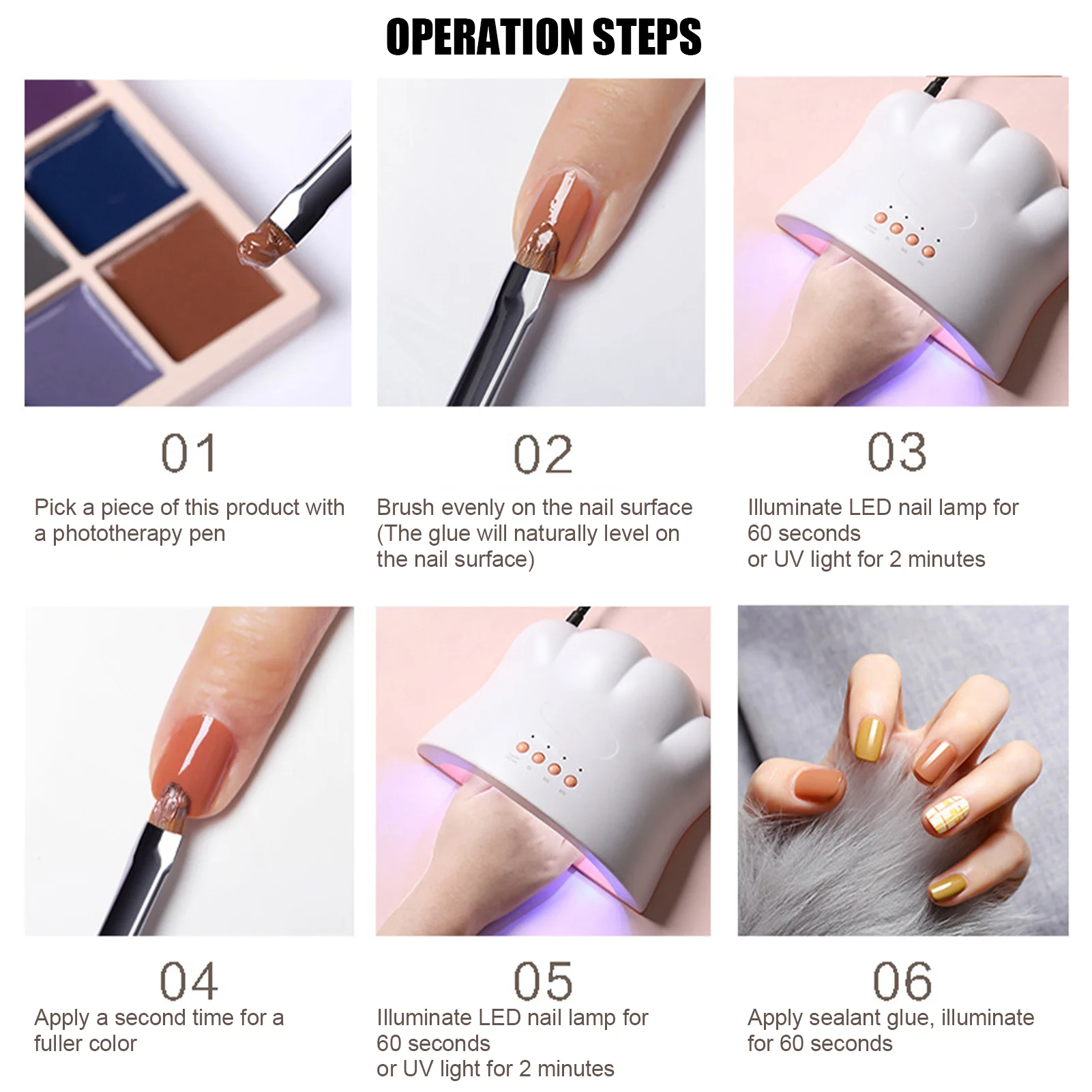 OPERATION STEPS

01
Pick a piece of this product with a phototherapy pen

02
Brush evenly on the nail surface (The glue will naturally level on the nail surface)

03
Illuminate LED nail lamp for 60 seconds or UV light for 2 minutes

04
Apply a second time for a fuller color

05
Illuminate LED nail lamp for 60 seconds or UV light for 2 minutes

06
Apply sealant glue, illuminate for 60 seconds