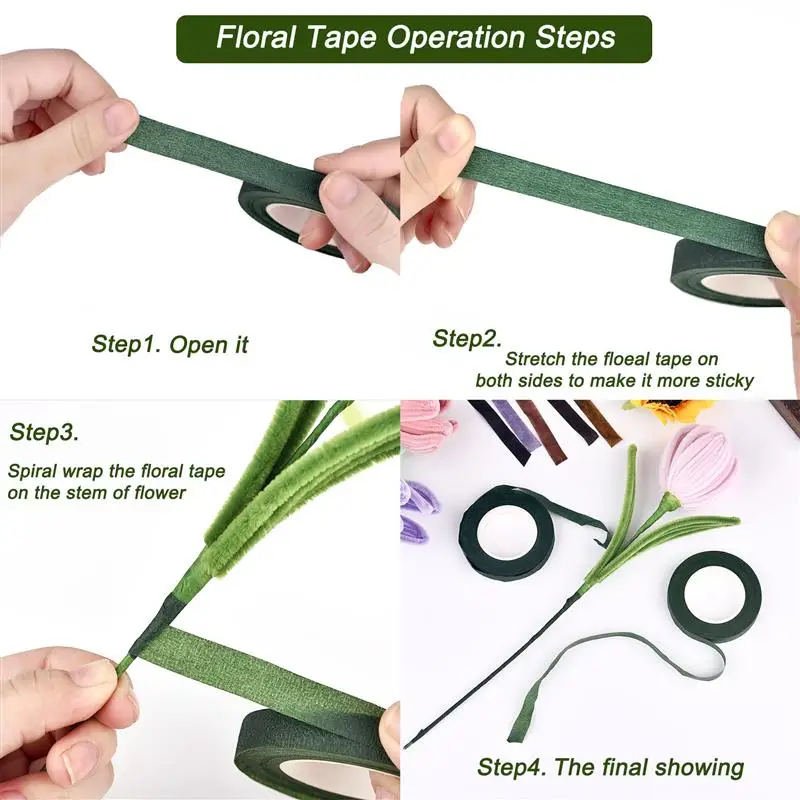 Floral Tape Operation Steps

Step1. Open it

Step2.
Stretch the floeal tape on both sides to make it more sticky

Step3.
Spiral wrap the floral tape on the stem of flower

Step4. The final showing