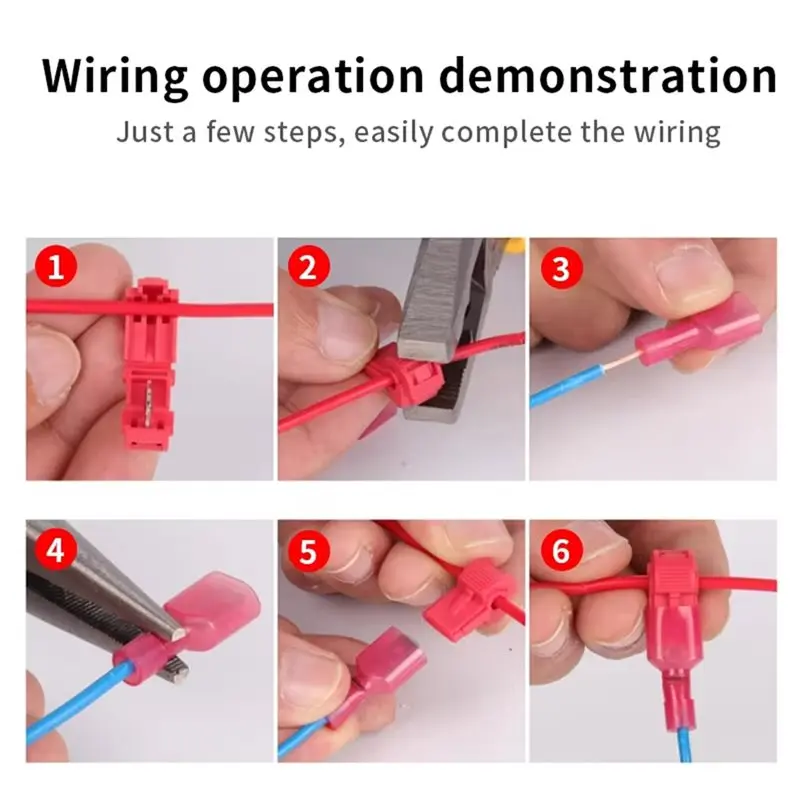 Wiring operation demonstration

Just a few steps, easily complete the wiring

1

2

3

4

5

6