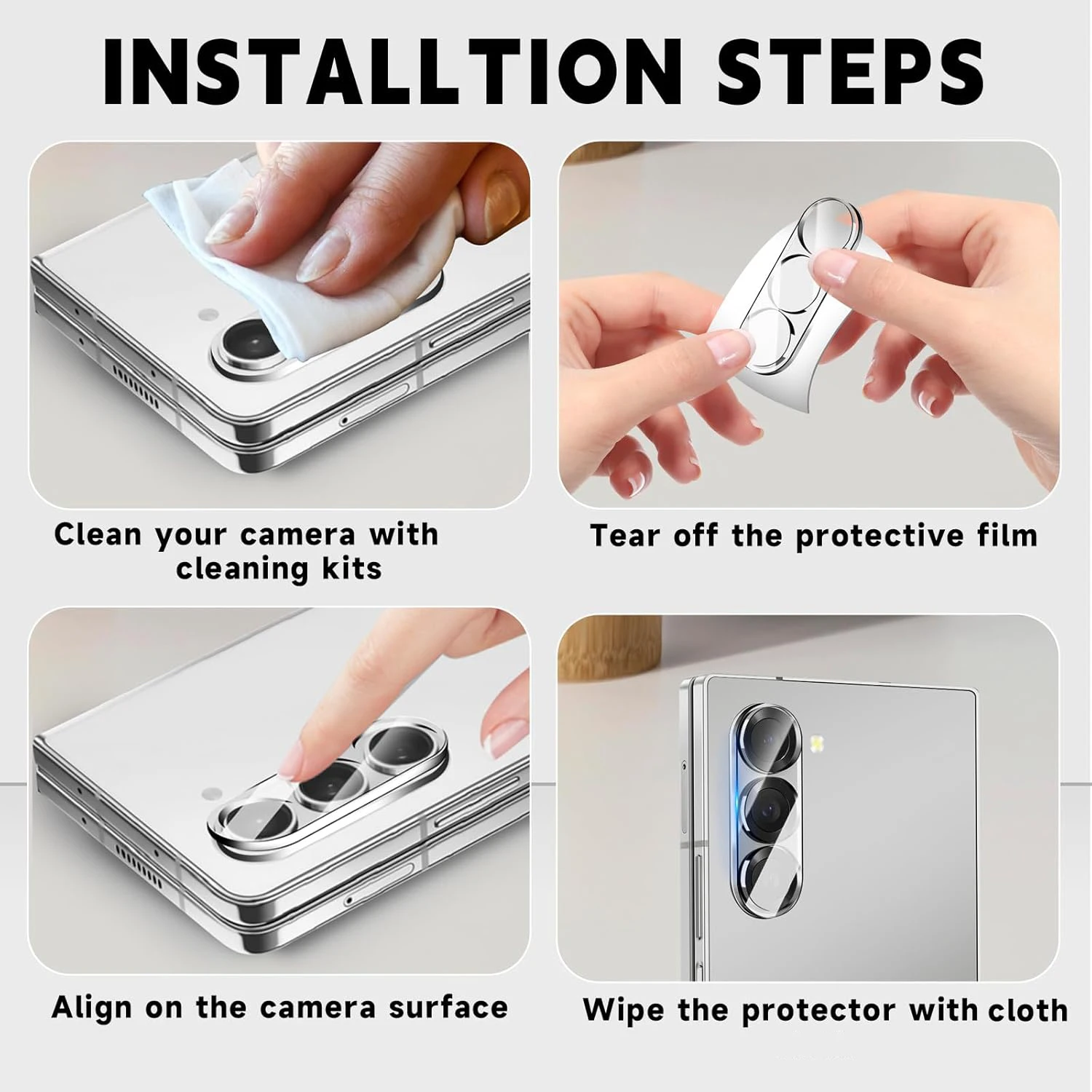 INSTALLTION STEPS

Clean your camera with cleaning kits

Tear off the protective film

Align on the camera surface

Wipe the protector with cloth