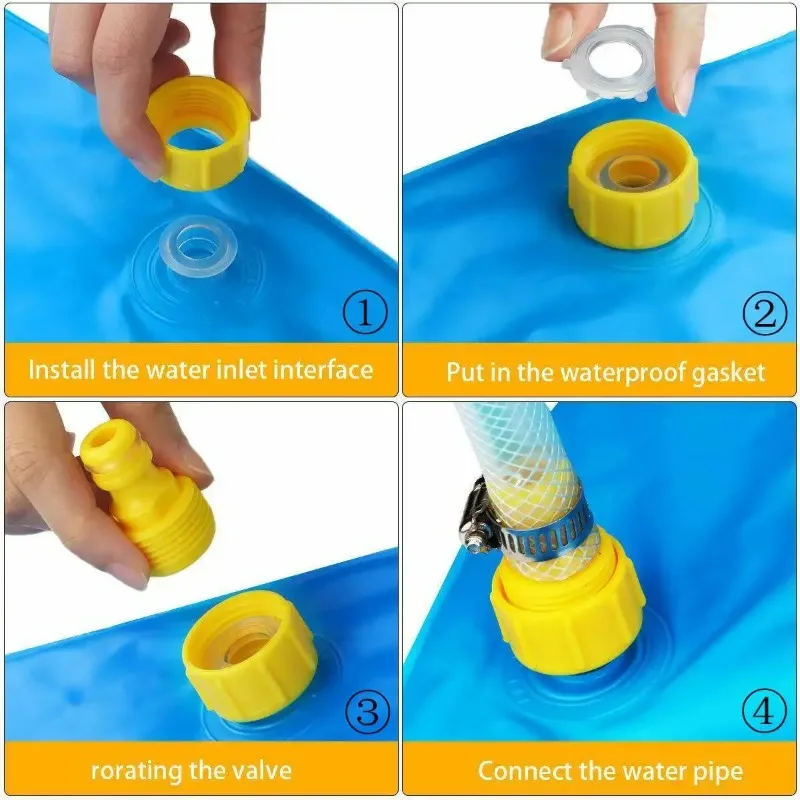 ①
Install the water inlet interface

②
Put in the waterproof gasket

③
rorating the valve

④
Connect the water pipe