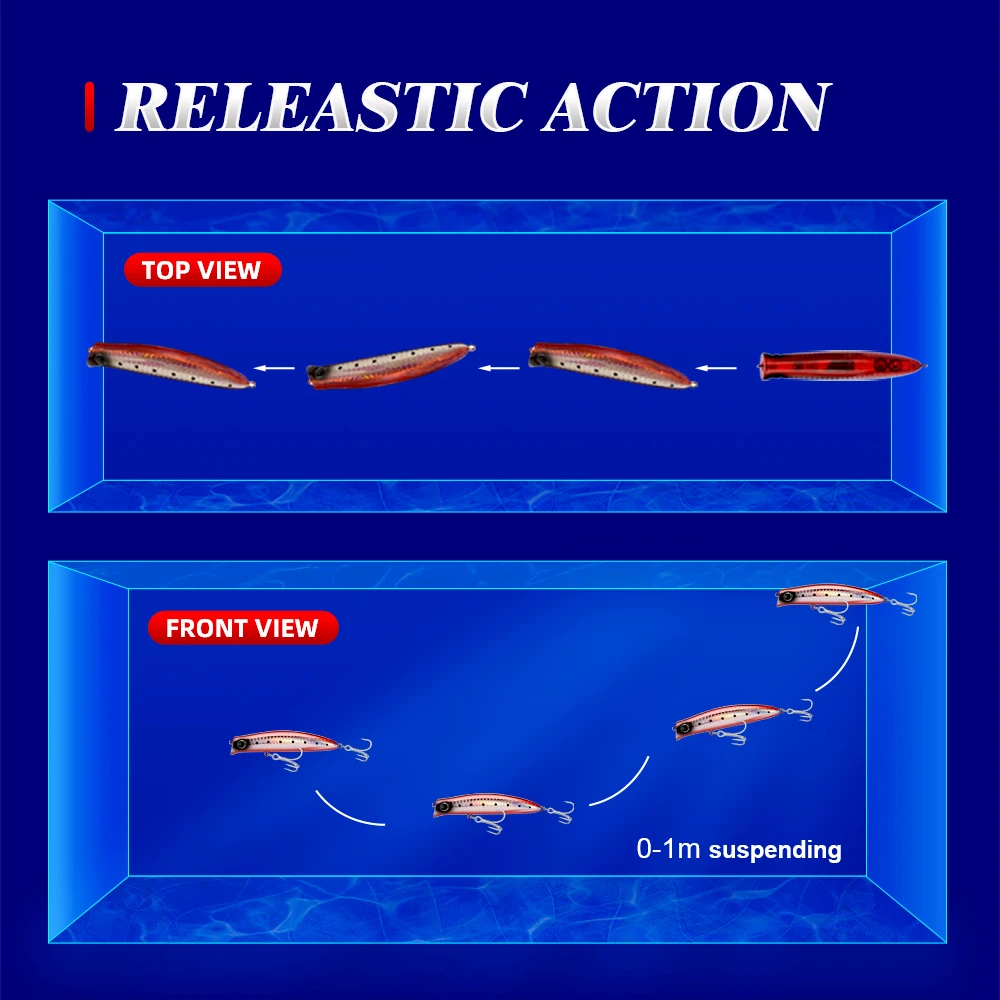 RELEASTIC ACTION

TOP VIEW

FRONT VIEW

0-1m suspending