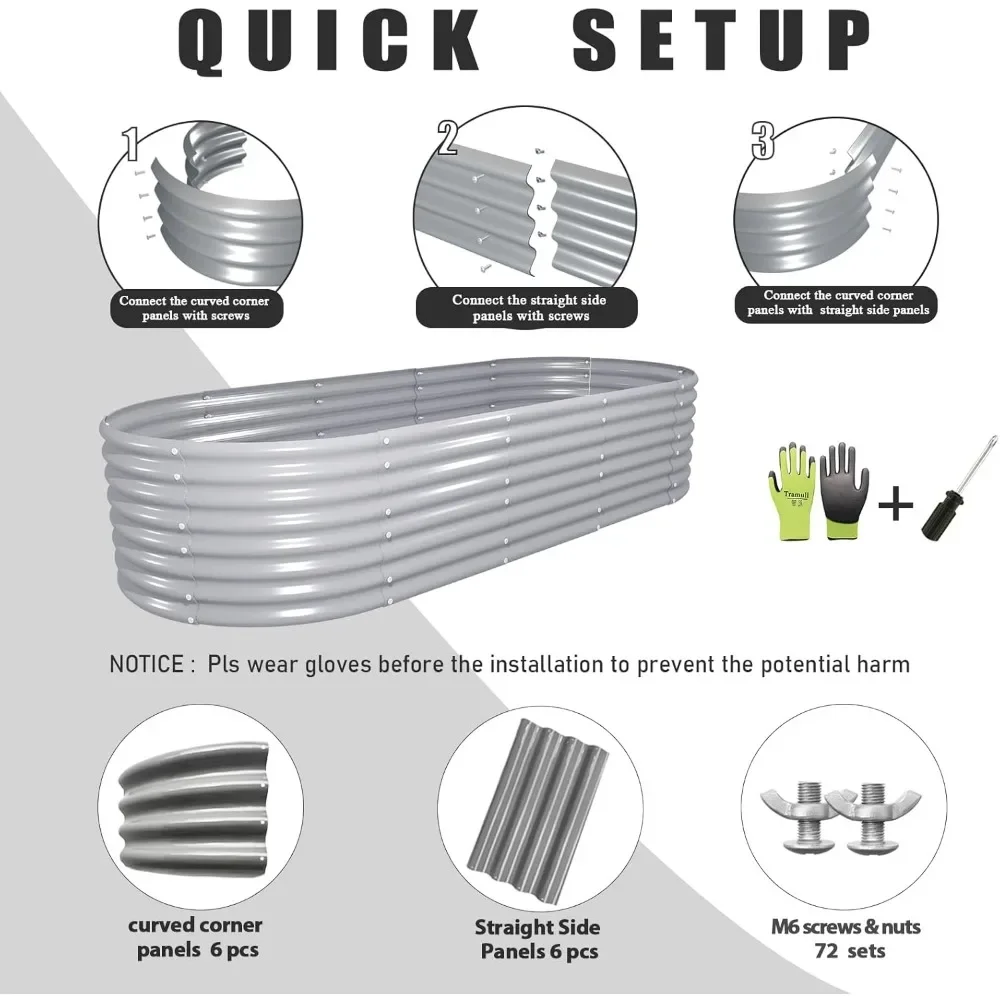 QUICK SETUP

1

Connect the curved corner panels with screws

2

Connect the straight side panels with screws

3

Connect the curved corner panels with straight side panels

Tramull

NOTICE : Pls wear gloves before the installation to prevent the potential harm

curved corner panels 6 pcs

Straight Side Panels 6 pcs

M6 screws & nuts 72 sets