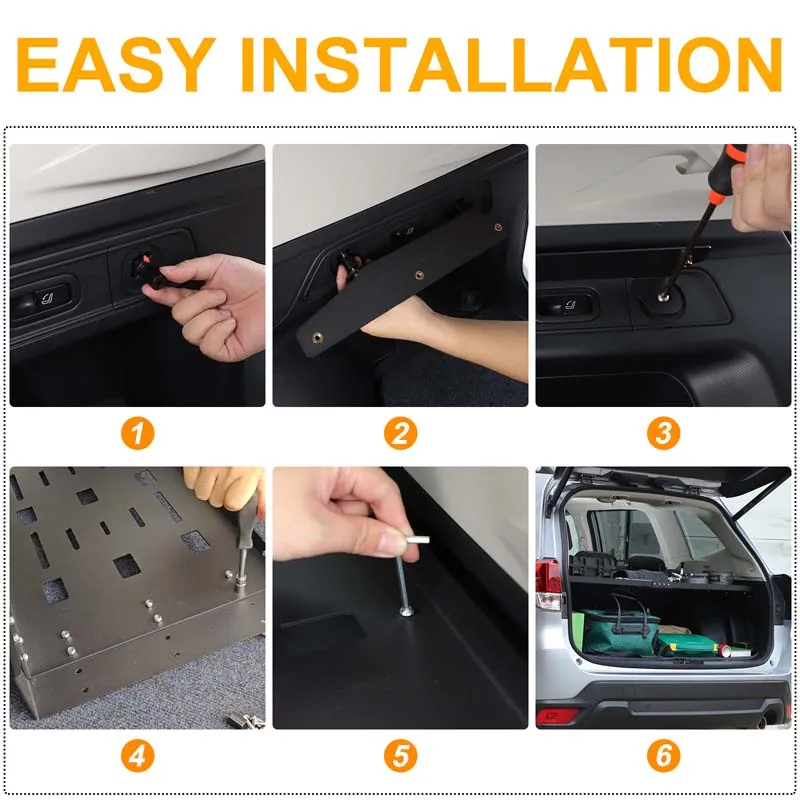 EASY INSTALLATION

1

2

3

4

5

6