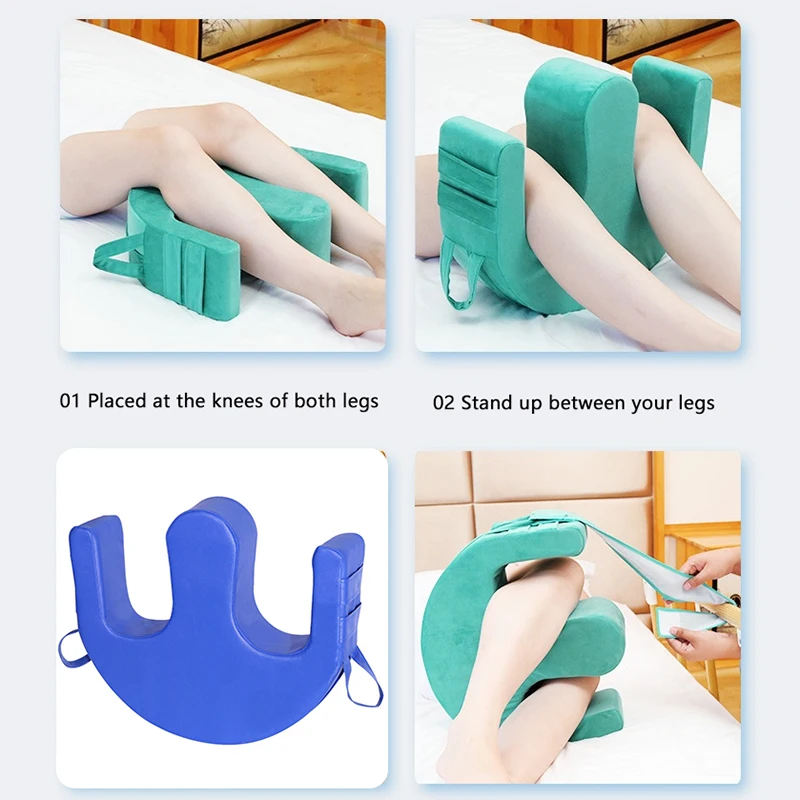 01 Placed at the knees of both legs

02 Stand up between your legs