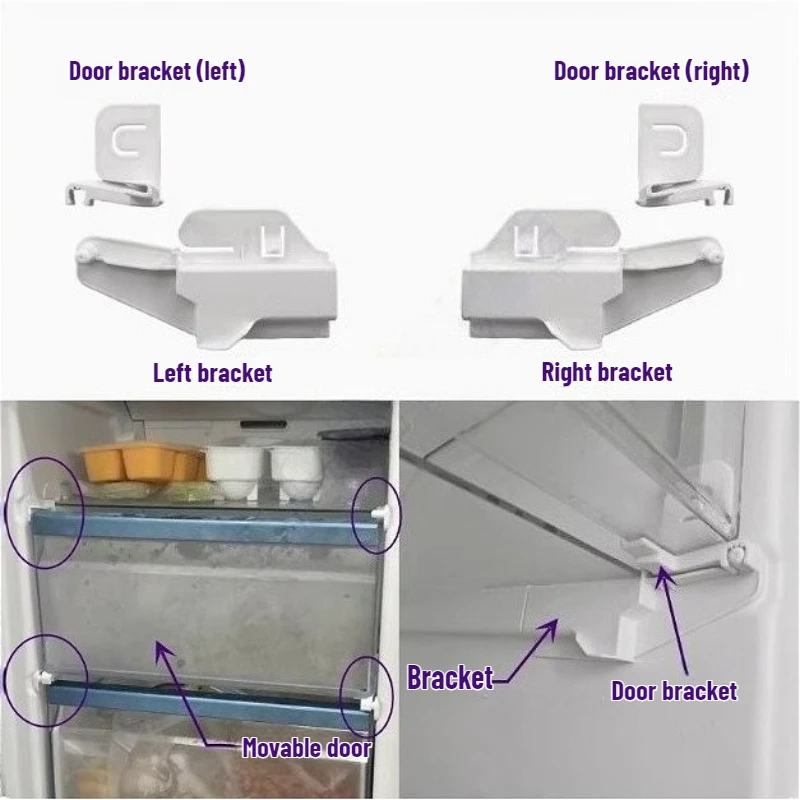 Door bracket (left)

Door bracket (right)

Left bracket

Right bracket

Movable door

Bracket

Door bracket