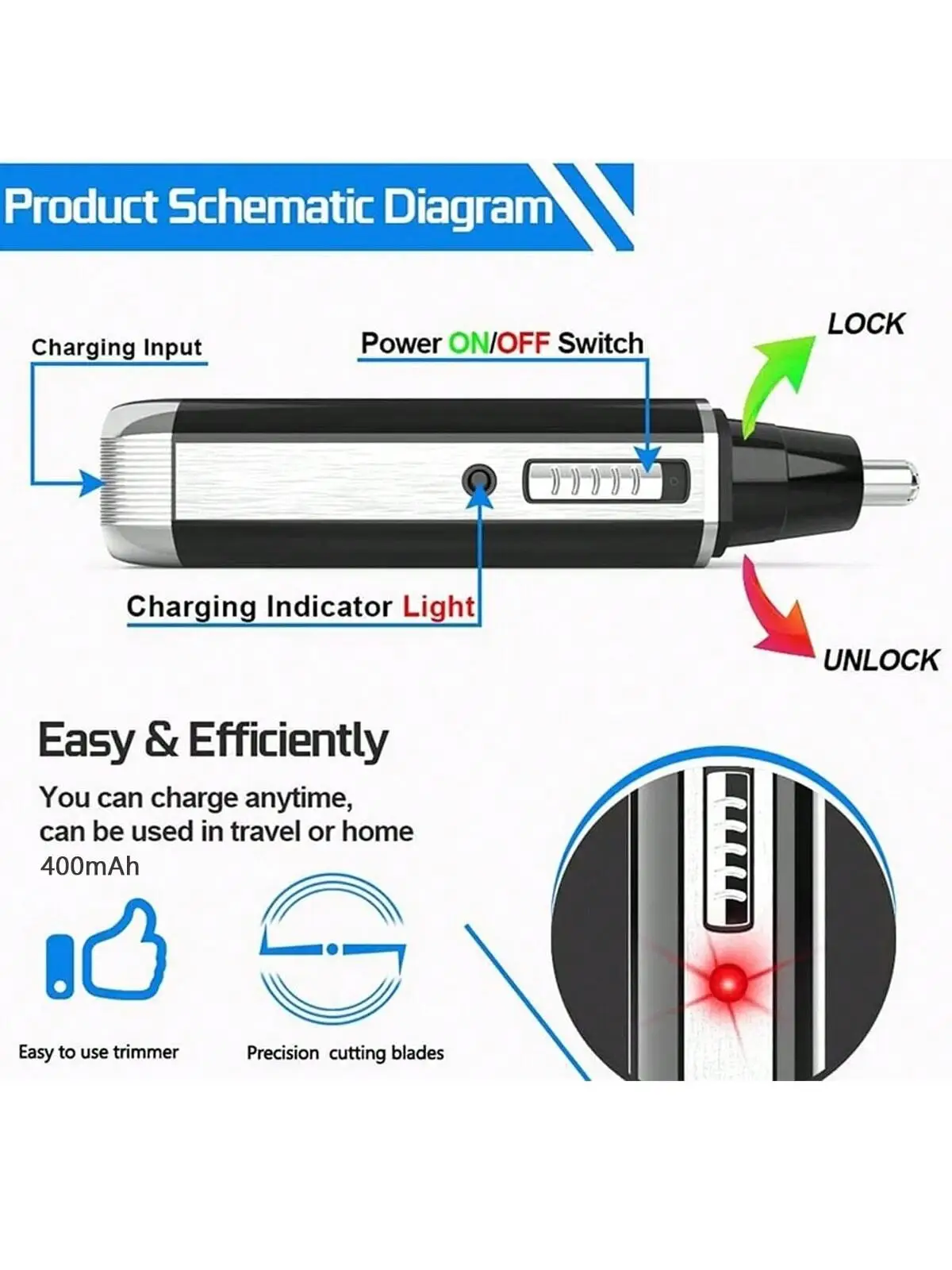 Product Schematic Diagram

Charging Input

Power ON/OFF Switch

LOCK

Charging Indicator Light

UNLOCK

Easy & Efficiently

You can charge anytime, can be used in travel or home
400mAh

Easy to use trimmer

Precision cutting blades