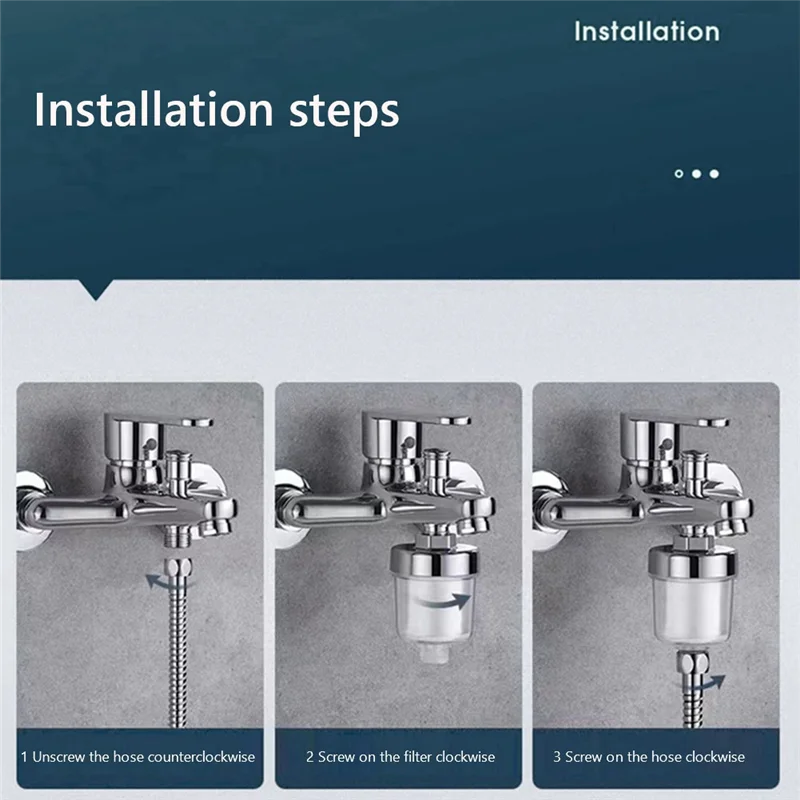 Installation

Installation steps

1 Unscrew the hose counterclockwise

2 Screw on the filter clockwise

3 Screw on the hose clockwise