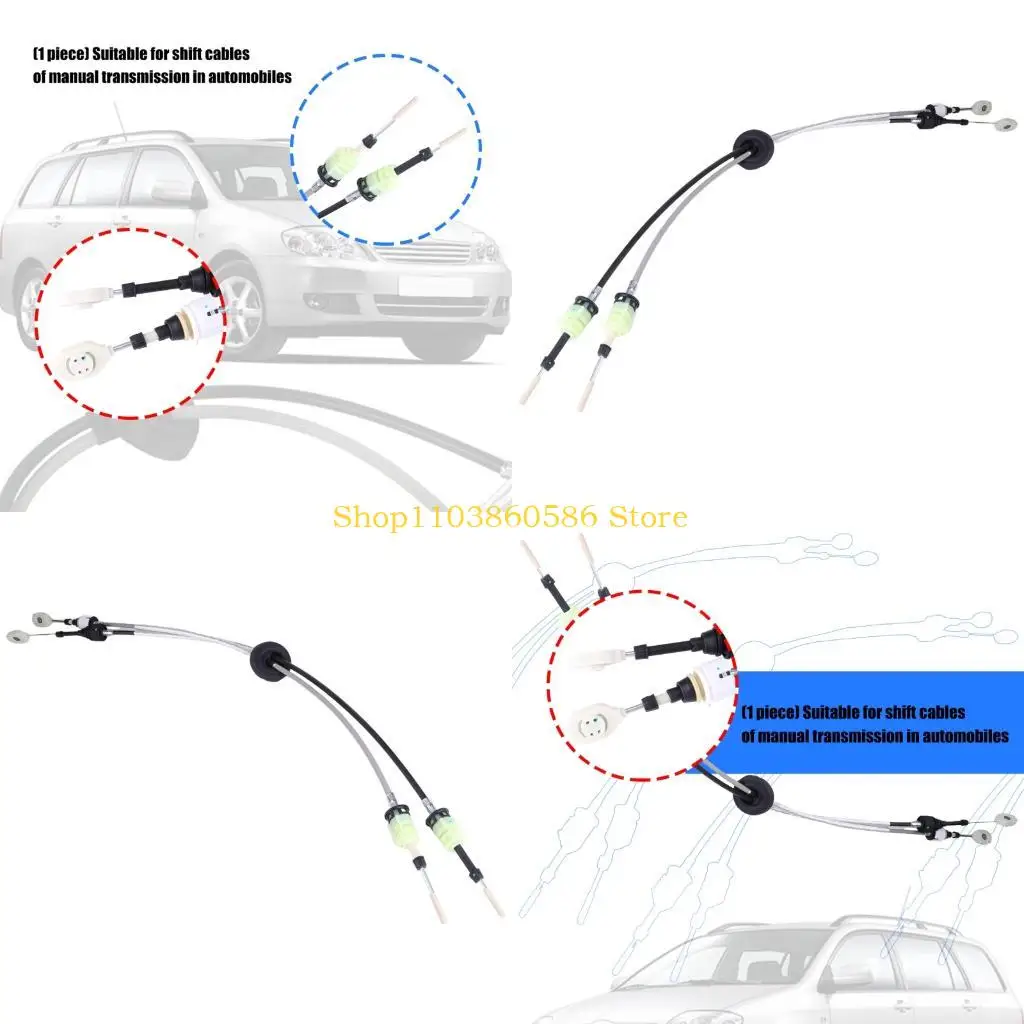 (1 piece) Suitable for shift cables of manual transmission in automobiles

Shop1103860586 Store

(1 piece) Suitable for shift cables of manual transmission in automobiles