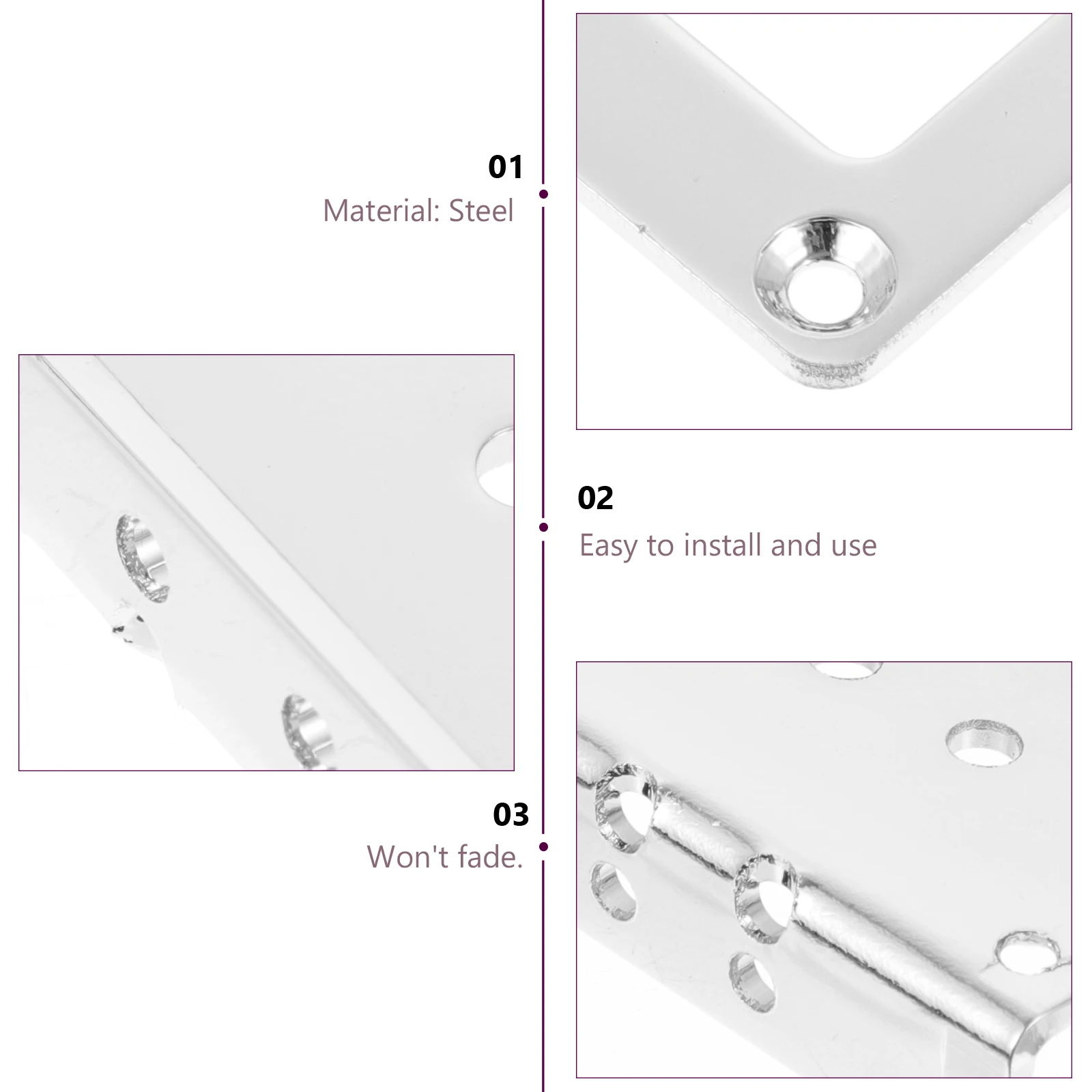 01
Material: Steel

02
Easy to install and use

03
Won't fade.