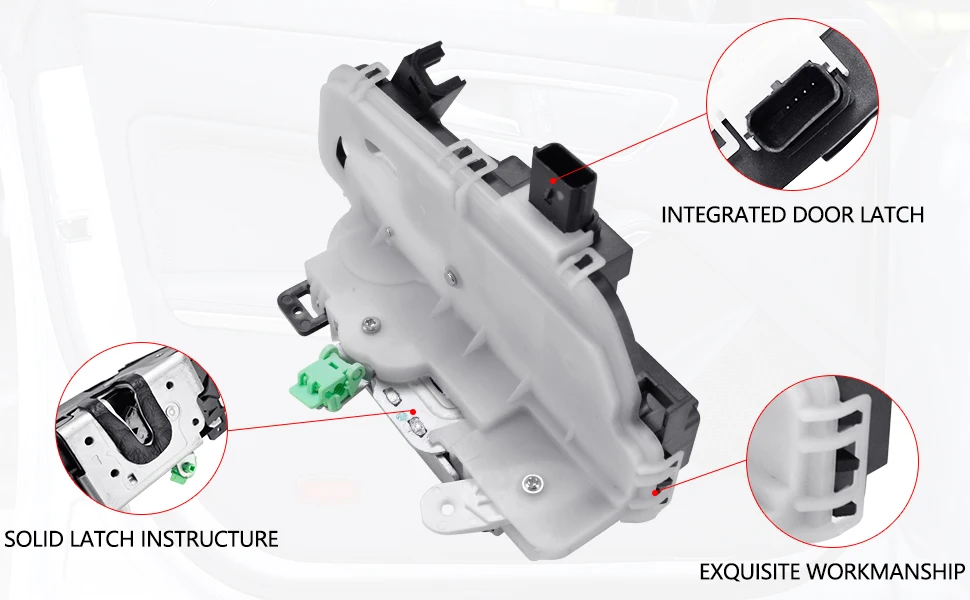 INTEGRATED DOOR LATCH

SOLID LATCH INSTRUCTURE

EXQUISITE WORKMANSHIP