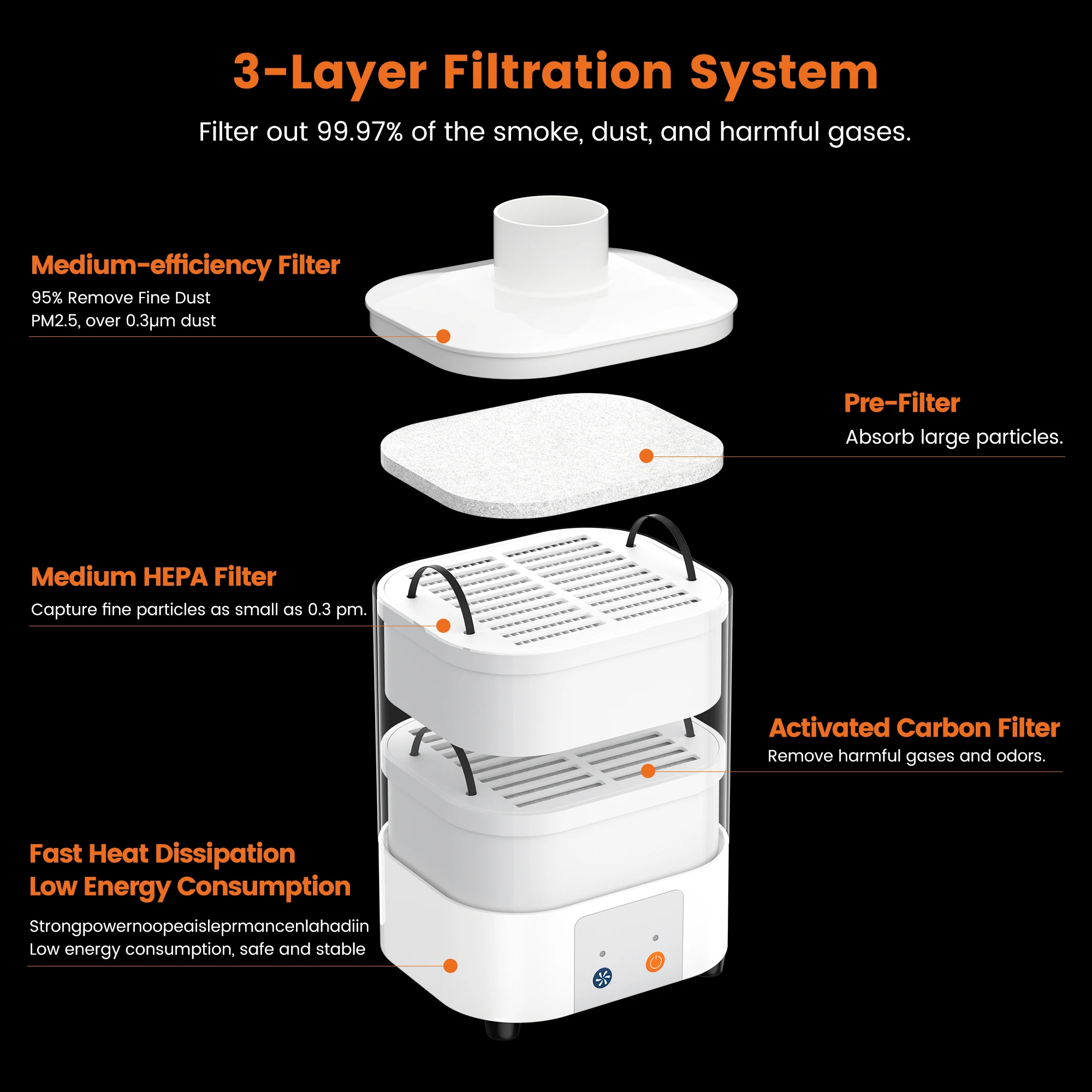 3-Layer Filtration System

Filter out 99.97% of the smoke, dust, and harmful gases.

Medium-efficiency Filter

95% Remove Fine Dust
PM2.5, over 0.3μm dust

Pre-Filter

Absorb large particles.

Medium HEPA Filter

Capture fine particles as small as 0.3 pm.

Activated Carbon Filter

Remove harmful gases and odors.

Fast Heat Dissipation
Low Energy Consumption

Strongpowernoopeaisleprmancenlahadiin
Low energy consumption, safe and stable